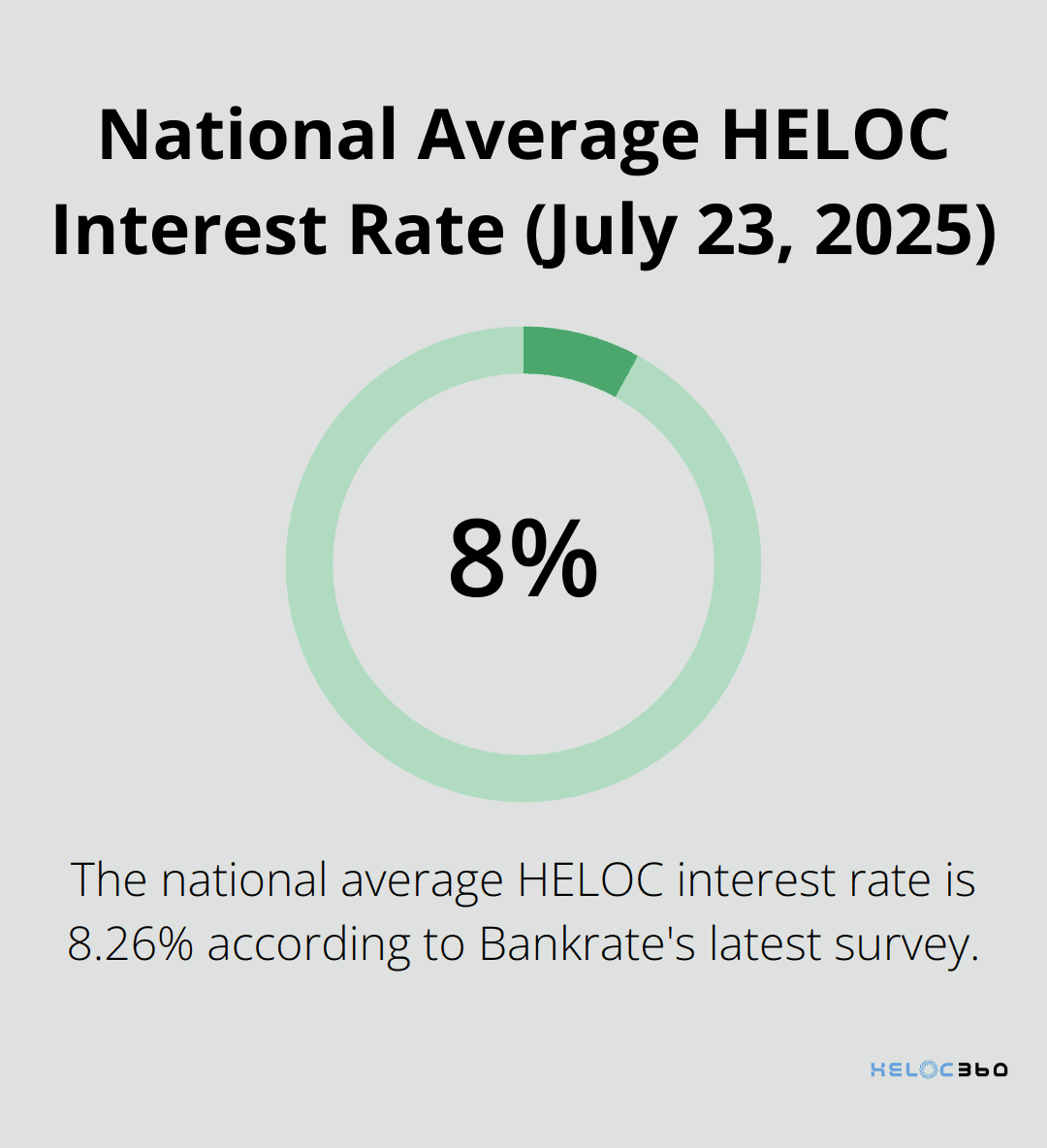 National Average HELOC Interest Rate (July 23, 2025)

8%

The national average HELOC interest rate is 8.26% according to Bankrate's latest survey.

HELOC360