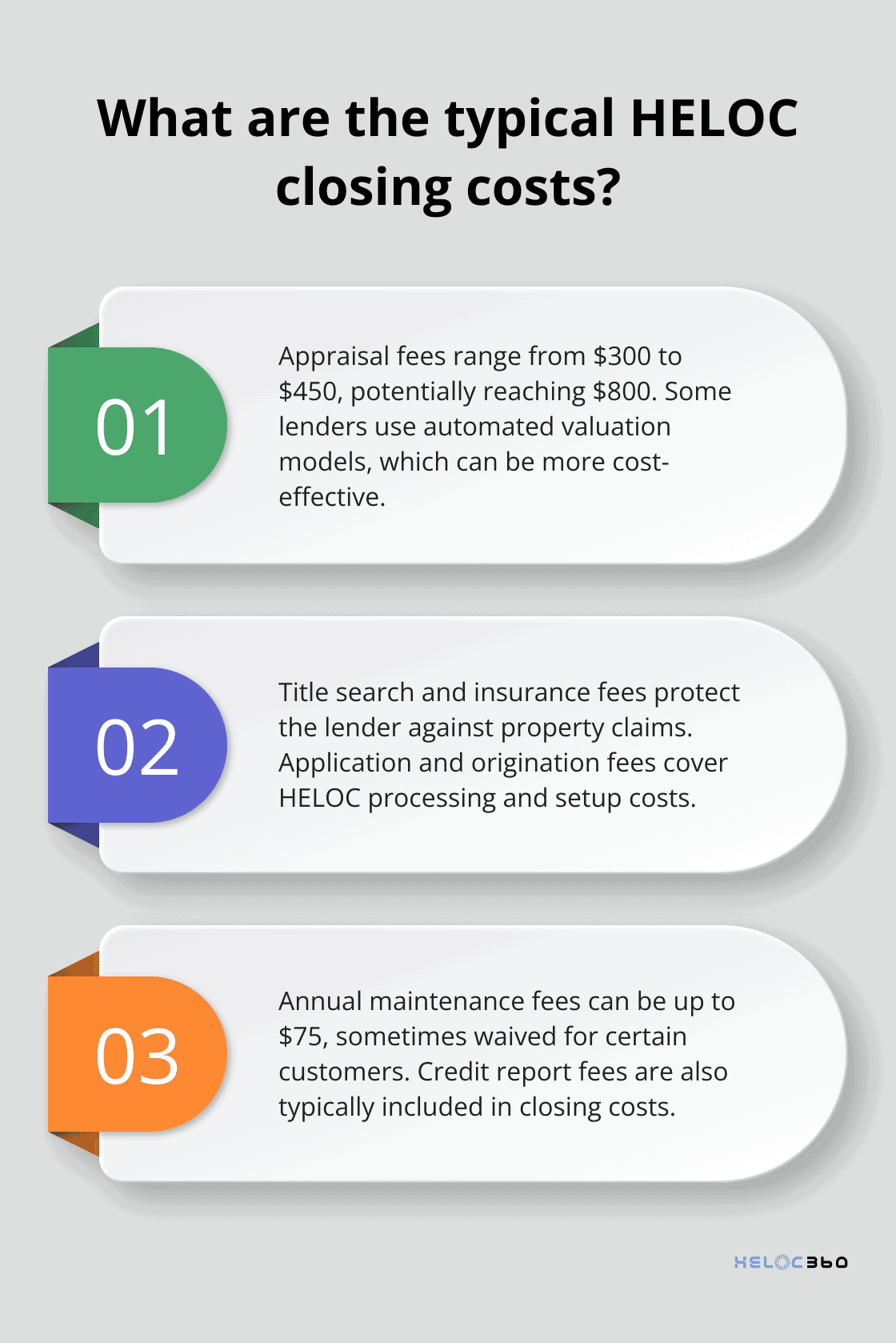 What are the typical HELOC closing costs?

01

Appraisal fees range from \$300 to \$450, potentially reaching \$800. Some lenders use automated valuation models, which can be more cost-effective.

02

Title search and insurance fees protect the lender against property claims. Application and origination fees cover HELOC processing and setup costs.

03

Annual maintenance fees can be up to \$75, sometimes waived for certain customers. Credit report fees are also typically included in closing costs.

HELOC360