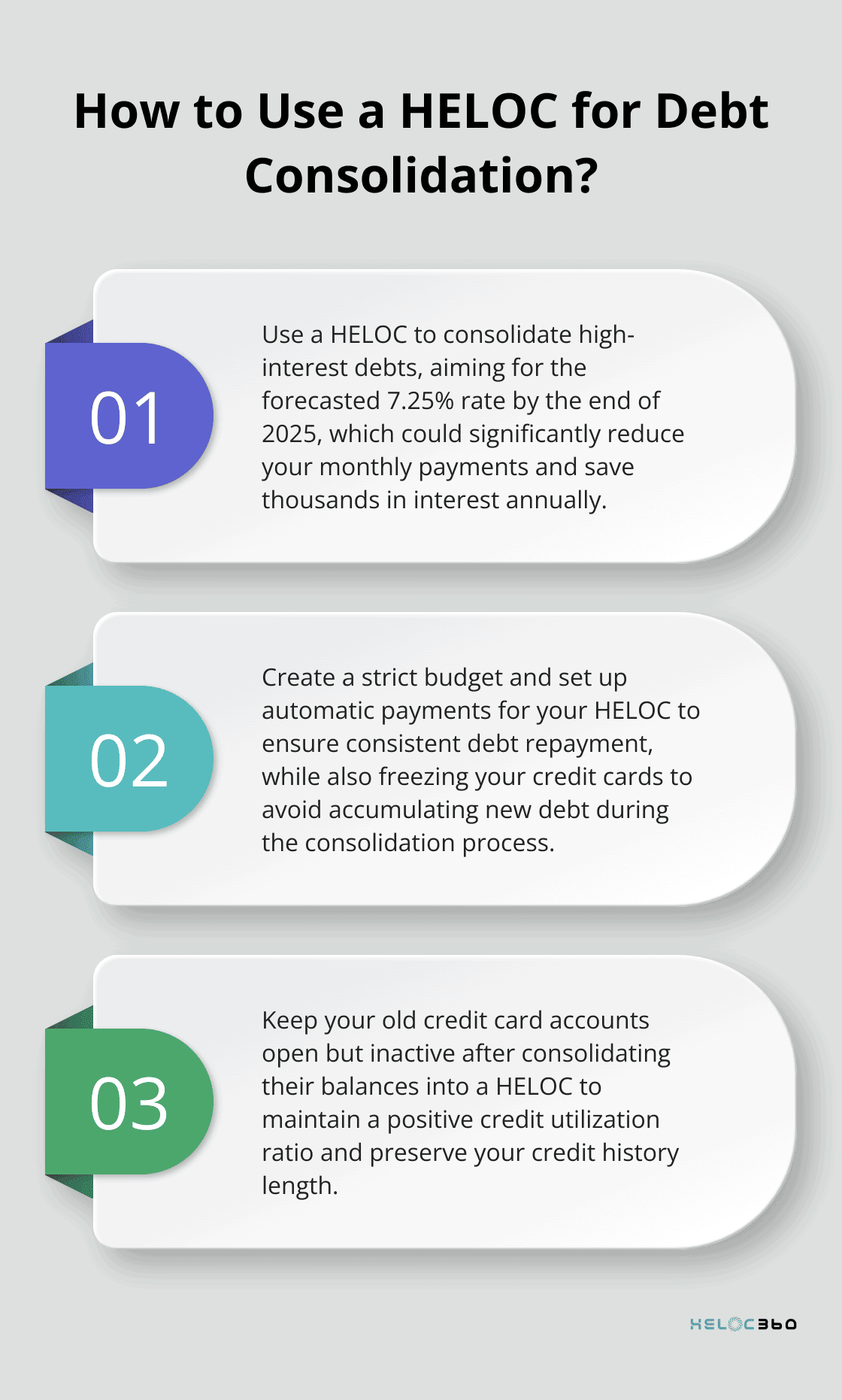 How to Use a HELOC for Debt Consolidation?

01

Use a HELOC to consolidate high-interest debts, aiming for the forecasted 7.25% rate by the end of 2025, which could significantly reduce your monthly payments and save thousands in interest annually.

02

Create a strict budget and set up automatic payments for your HELOC to ensure consistent debt repayment, while also freezing your credit cards to avoid accumulating new debt during the consolidation process.

03

Keep your old credit card accounts open but inactive after consolidating their balances into a HELOC to maintain a positive credit utilization ratio and preserve your credit history length.

HELOC360