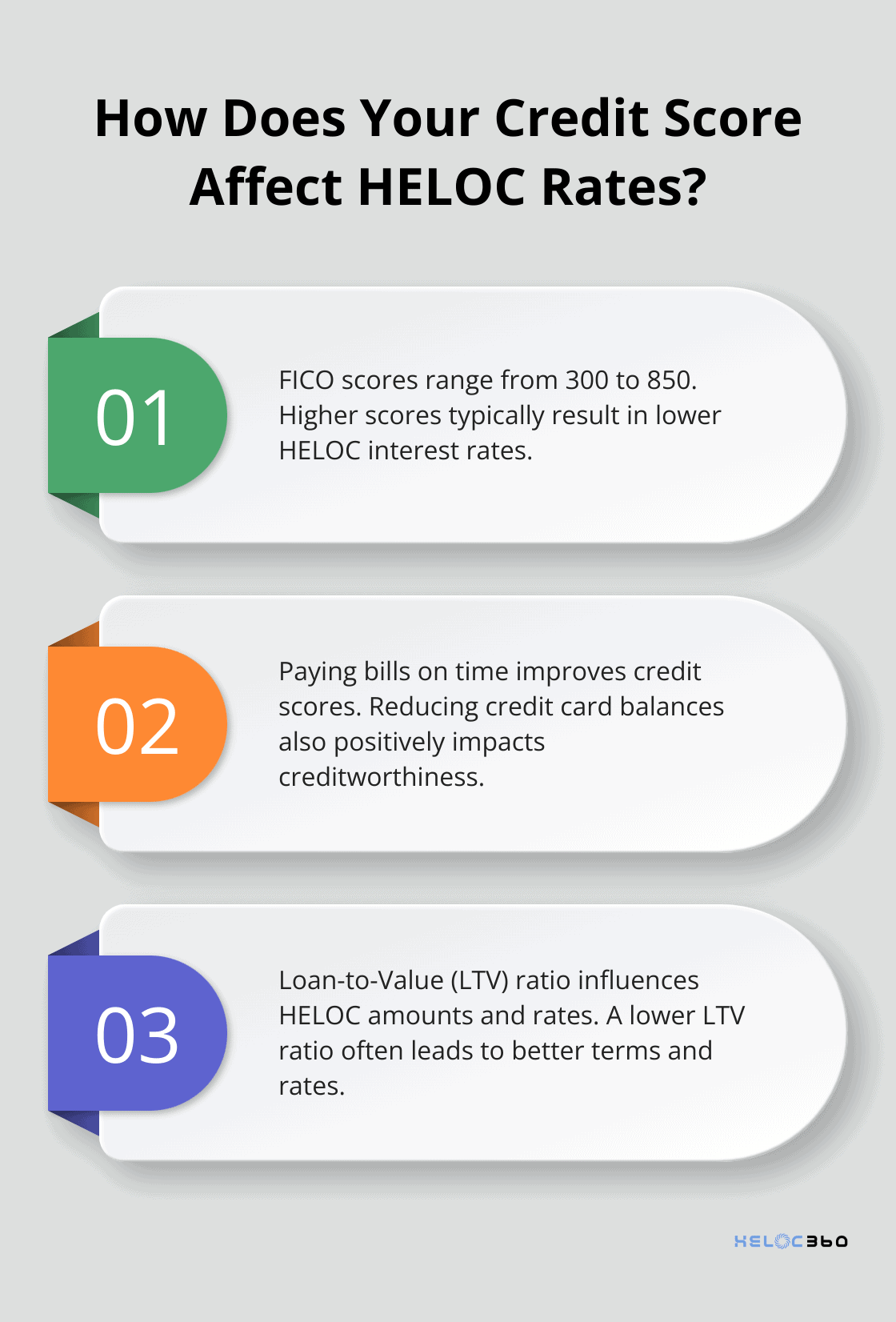 How Does Your Credit Score Affect HELOC Rates?

01

FICO scores range from 300 to 850. Higher scores typically result in lower HELOC interest rates.

02

Paying bills on time improves credit scores. Reducing credit card balances also positively impacts creditworthiness.

03

Loan-to-Value (LTV) ratio influences HELOC amounts and rates. A lower LTV ratio often leads to better terms and rates.

HELOC360