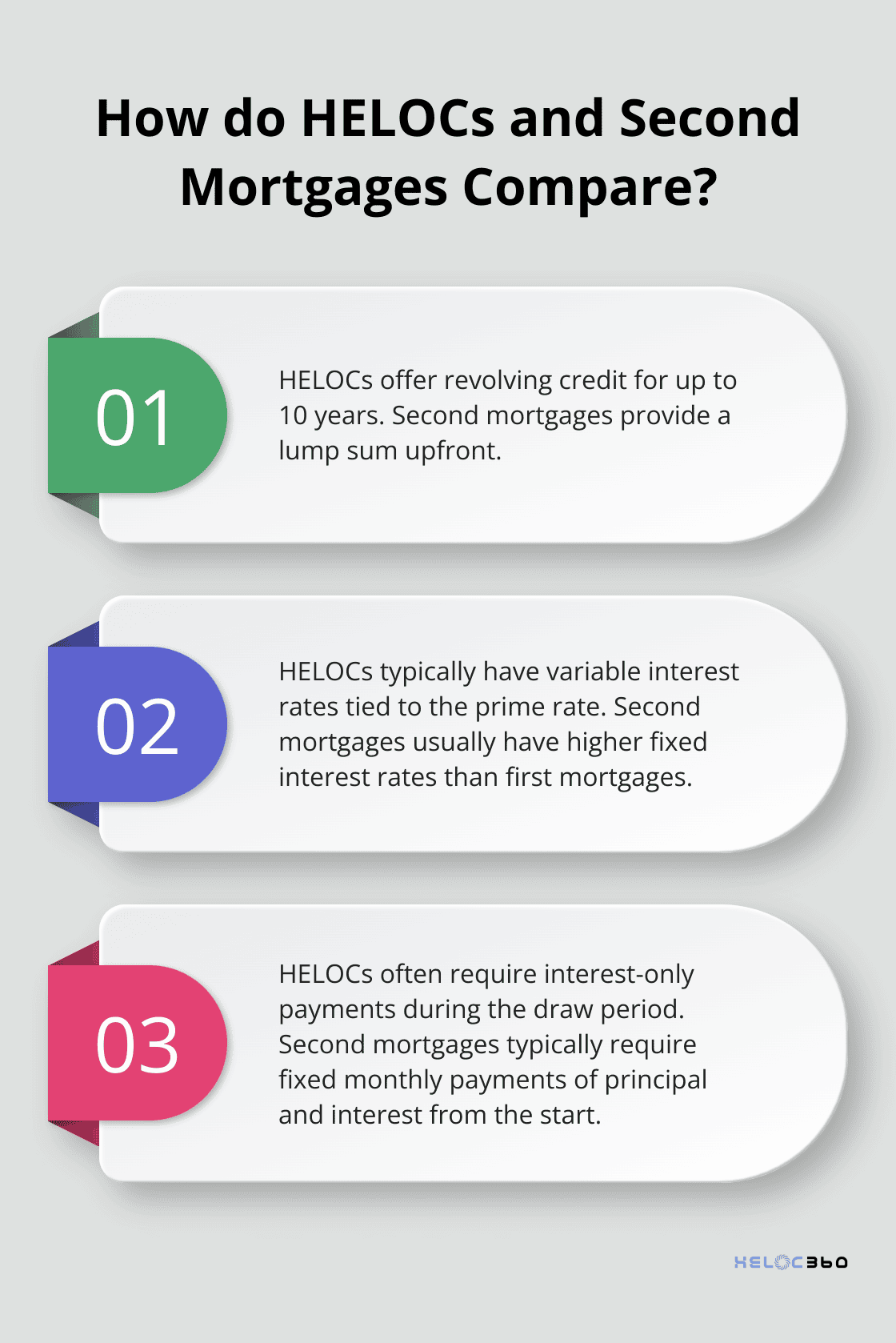 How do HELOCs and Second Mortgages Compare?

01

HELOCs offer revolving credit for up to 10 years. Second mortgages provide a lump sum upfront.

02

HELOCs typically have variable interest rates tied to the prime rate. Second mortgages usually have higher fixed interest rates than first mortgages.

03

HELOCs often require interest-only payments during the draw period. Second mortgages typically require fixed monthly payments of principal and interest from the start.

HELOC360