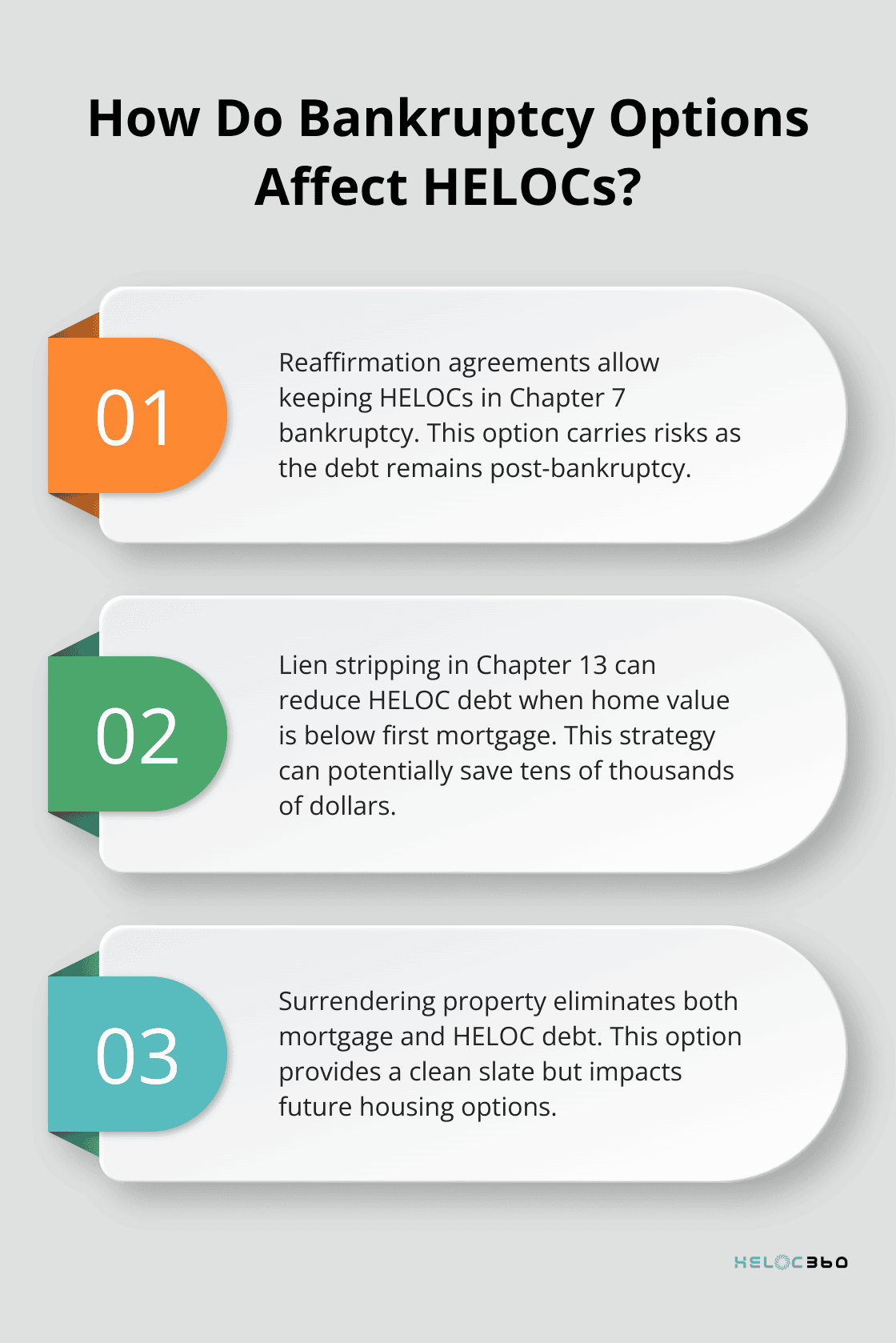 How Do Bankruptcy Options Affect HELOCs?

01

Reaffirmation agreements allow keeping HELOCs in Chapter 7 bankruptcy. This option carries risks as the debt remains post-bankruptcy.

02

Lien stripping in Chapter 13 can reduce HELOC debt when home value is below first mortgage. This strategy can potentially save tens of thousands of dollars.

03

Surrendering property eliminates both mortgage and HELOC debt. This option provides a clean slate but impacts future housing options.

HELOC360