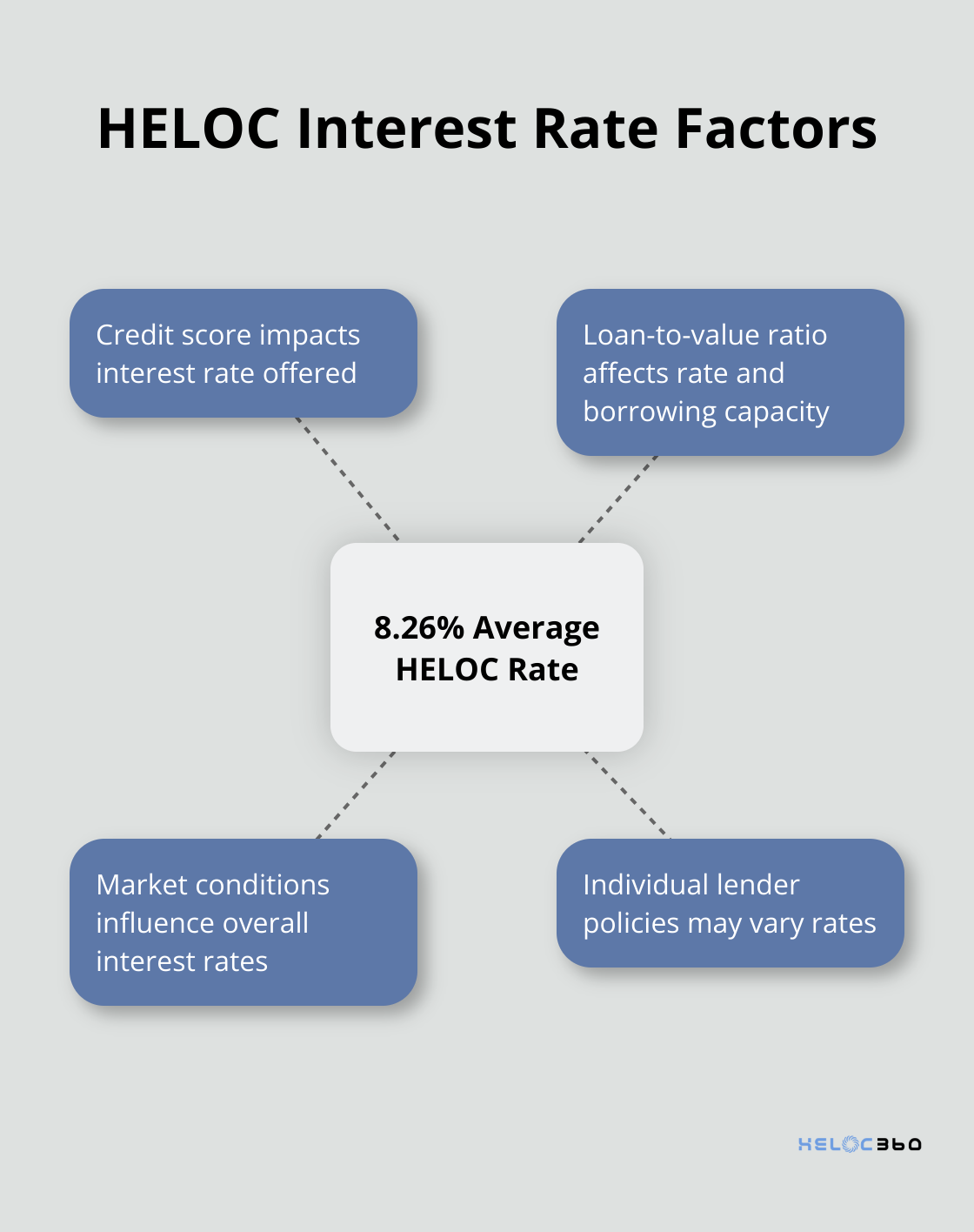 HELOC Interest Rate Factors

Credit score impacts interest rate offered

Loan-to-value ratio affects rate and borrowing capacity

8.26% Average HELOC Rate

Market conditions influence overall interest rates

Individual lender policies may vary rates

HELOC360