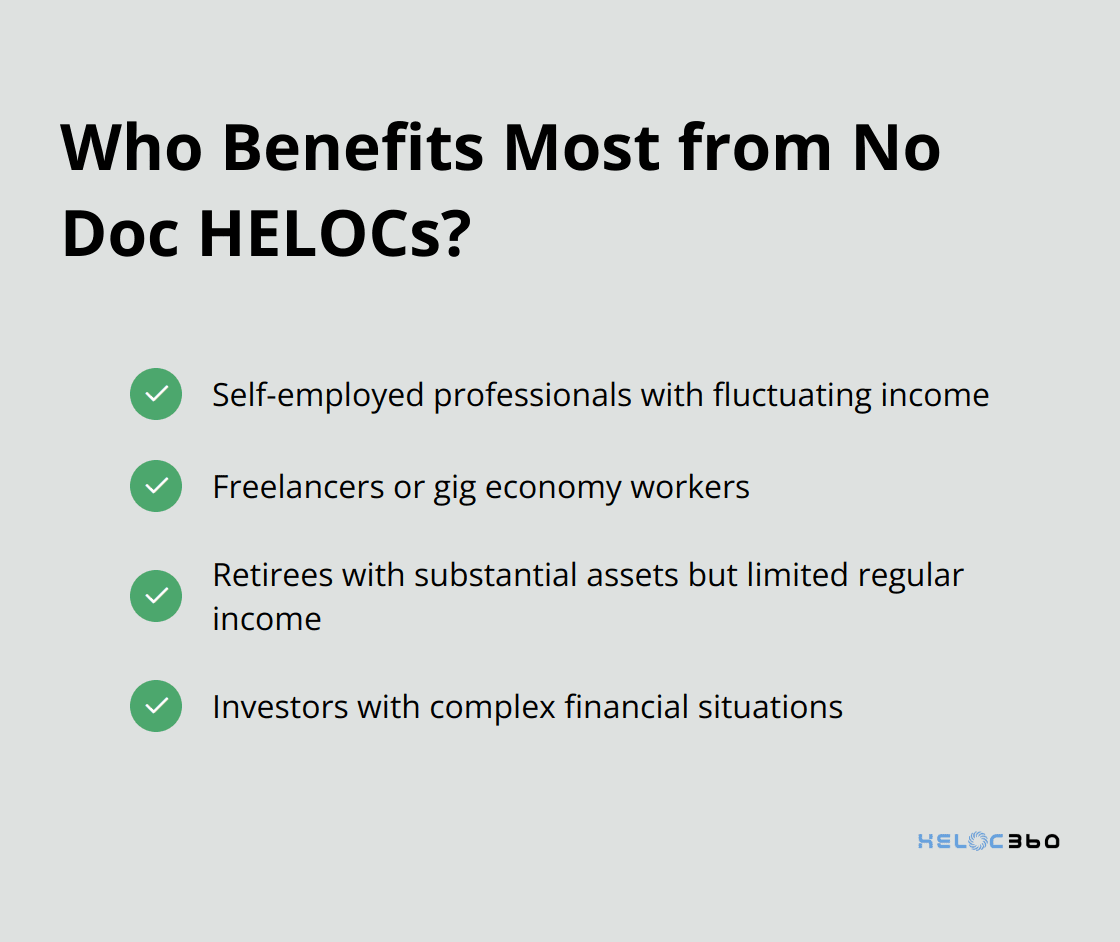 Who Benefits Most from No Doc HELOCs?

Self-employed professionals with fluctuating income

Freelancers or gig economy workers

Retirees with substantial assets but limited regular income

Investors with complex financial situations

HELOC360