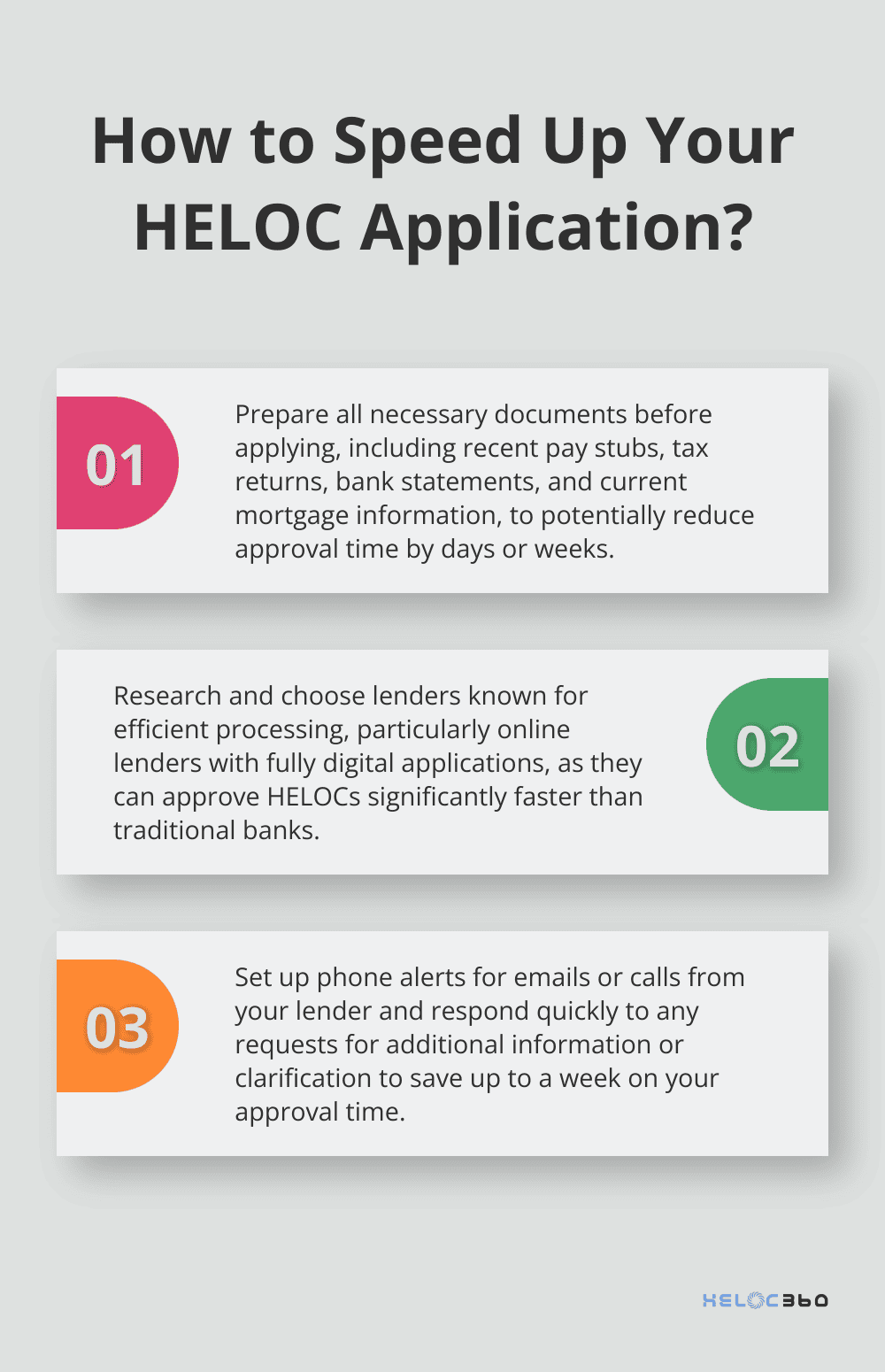 How to Speed Up Your HELOC Application?

01

Prepare all necessary documents before applying, including recent pay stubs, tax returns, bank statements, and current mortgage information, to potentially reduce approval time by days or weeks.

Research and choose lenders known for efficient processing, particularly online lenders with fully digital applications, as they can approve HELOCs significantly faster than traditional banks.

02

03

Set up phone alerts for emails or calls from your lender and respond quickly to any requests for additional information or clarification to save up to a week on your approval time.

HELOC360