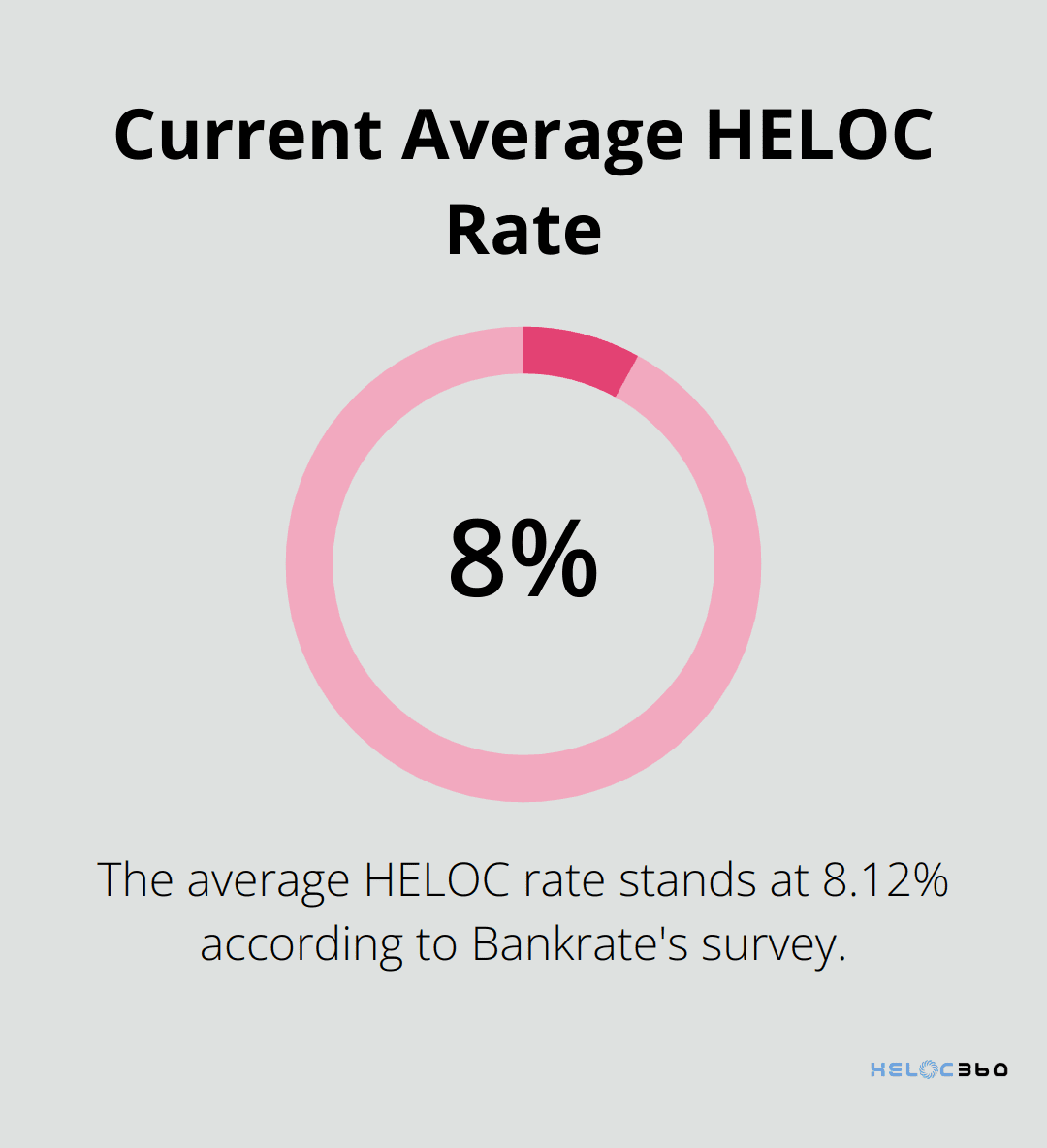 Current Average HELOC Rate

8%

The average HELOC rate stands at 8.12% according to Bankrate's survey.

HELOC360