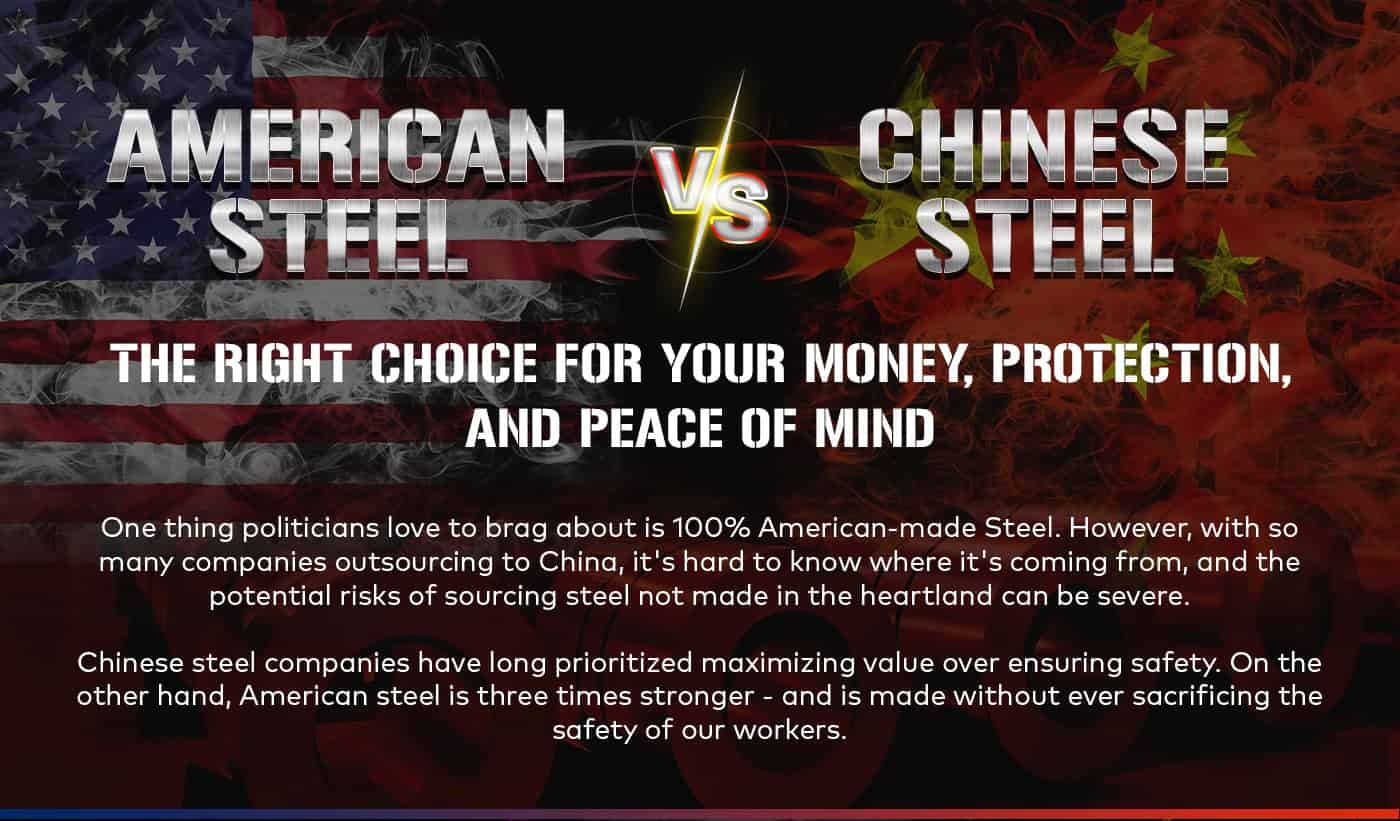 AMERICAN STEEL

VS

CHINESE STEEL

THE RIGHT CHOICE FOR YOUR MONEY, PROTECTION, AND PEACE OF MIND

One thing politicians love to brag about is 100% American-made Steel. However, with so many companies outsourcing to China, it's hard to know where it's coming from, and the potential risks of sourcing steel not made in the heartland can be severe.

Chinese steel companies have long prioritized maximizing value over ensuring safety. On the other hand, American steel is three times stronger - and is made without ever sacrificing the safety of our workers.