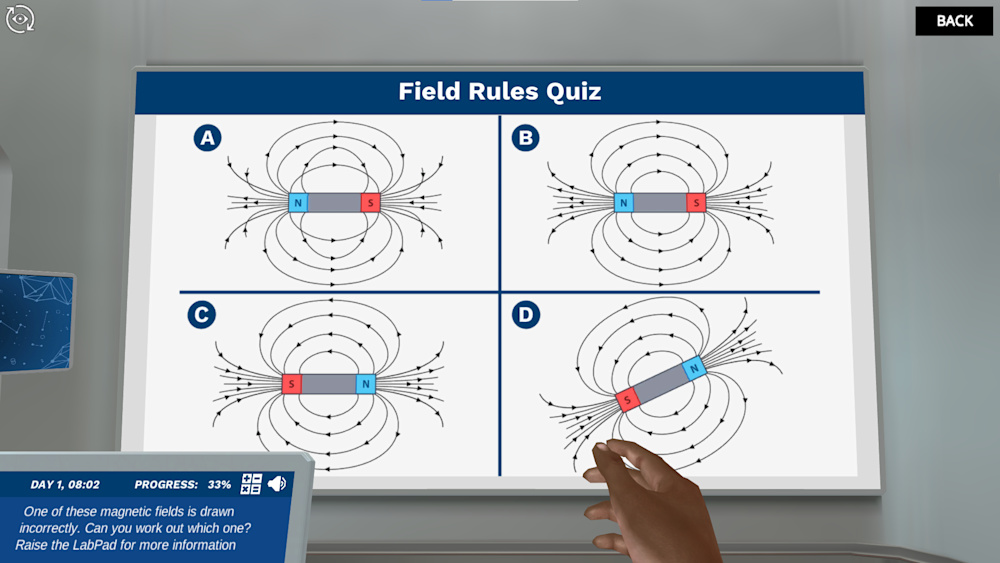 BACK

Field Rules Quiz

A

N S

B

N S

C

S N

D

S N

DAY 1, 08:02 PROGRESS: 33%

One of these magnetic fields is drawn incorrectly. Can you work out which one? Raise the LabPad for more information