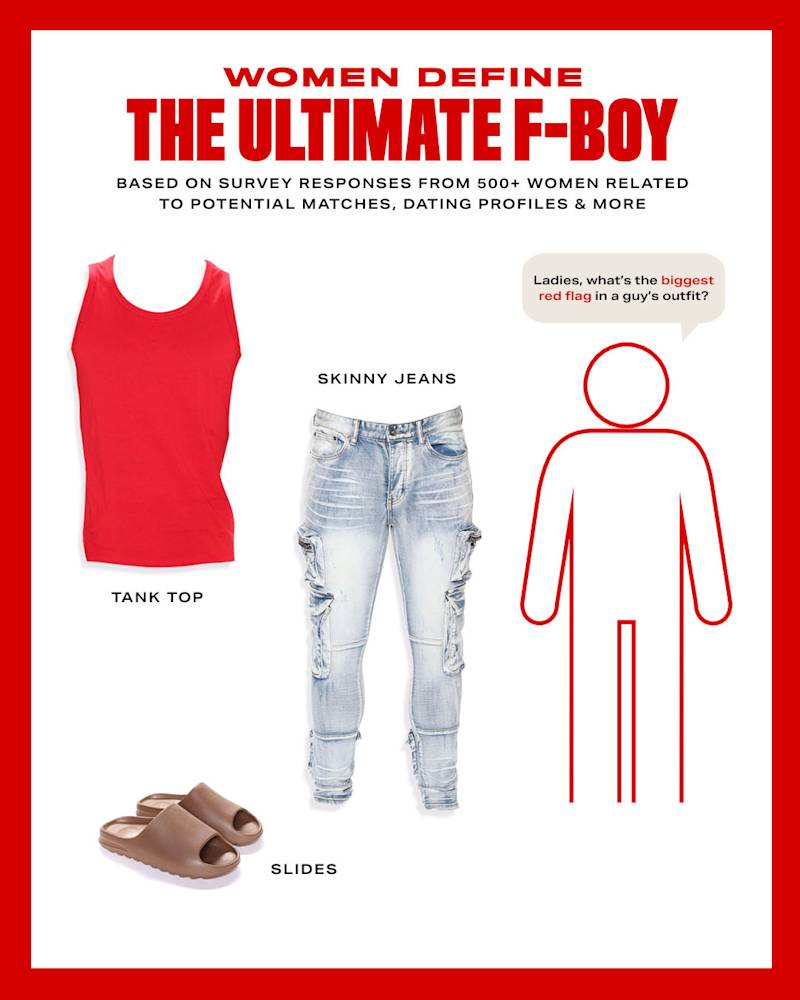 WOMEN DEFINE
THE ULTIMATE F-BOY

BASED ON SURVEY RESPONSES FROM 500+ WOMEN RELATED TO POTENTIAL MATCHES, DATING PROFILES & MORE

Ladies, what's the biggest red flag in a guy's outfit?

SKINNY JEANS

TANK TOP

SLIDES