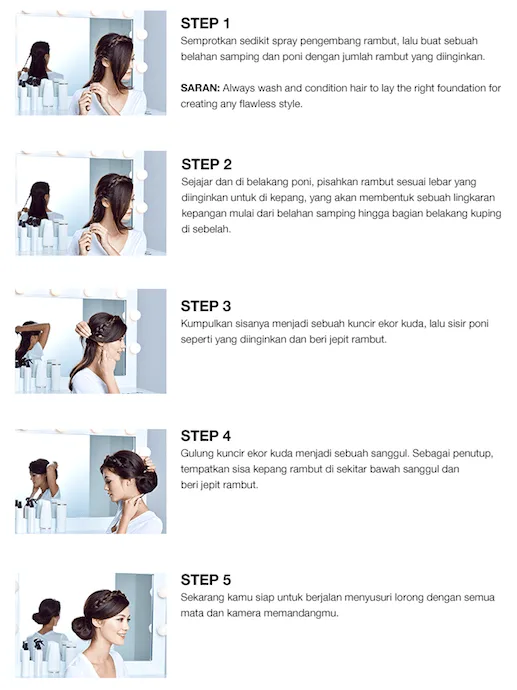 STEP 1
Semprotkan sedikit spray pengembang rambut, lalu buat sebuah belahan samping dan poni dengan jumlah rambut yang diinginkan.

SARAN: Always wash and condition hair to lay the right foundation for creating any flawless style.

STEP 2
Sejajar dan di belakang poni, pisahkan rambut sesuai lebar yang diinginkan untuk di kepang, yang akan membentuk sebuah lingkaran kepangan mulai dari belahan samping hingga bagian belakang kuping di sebelah.

STEP 3
Kumpulkan sisanya menjadi sebuah kuncir ekor kuda, lalu sisir poni seperti yang diinginkan dan beri jepit rambut.

STEP 4
Gulung kuncir ekor kuda menjadi sebuah sanggul. Sebagai penutup, tempatkan sisa kepang rambut di sekitar bawah sanggul dan beri jepit rambut.

STEP 5
Sekarang kamu siap untuk berjalan menyusuri lorong dengan semua mata dan kamera memandangmu.