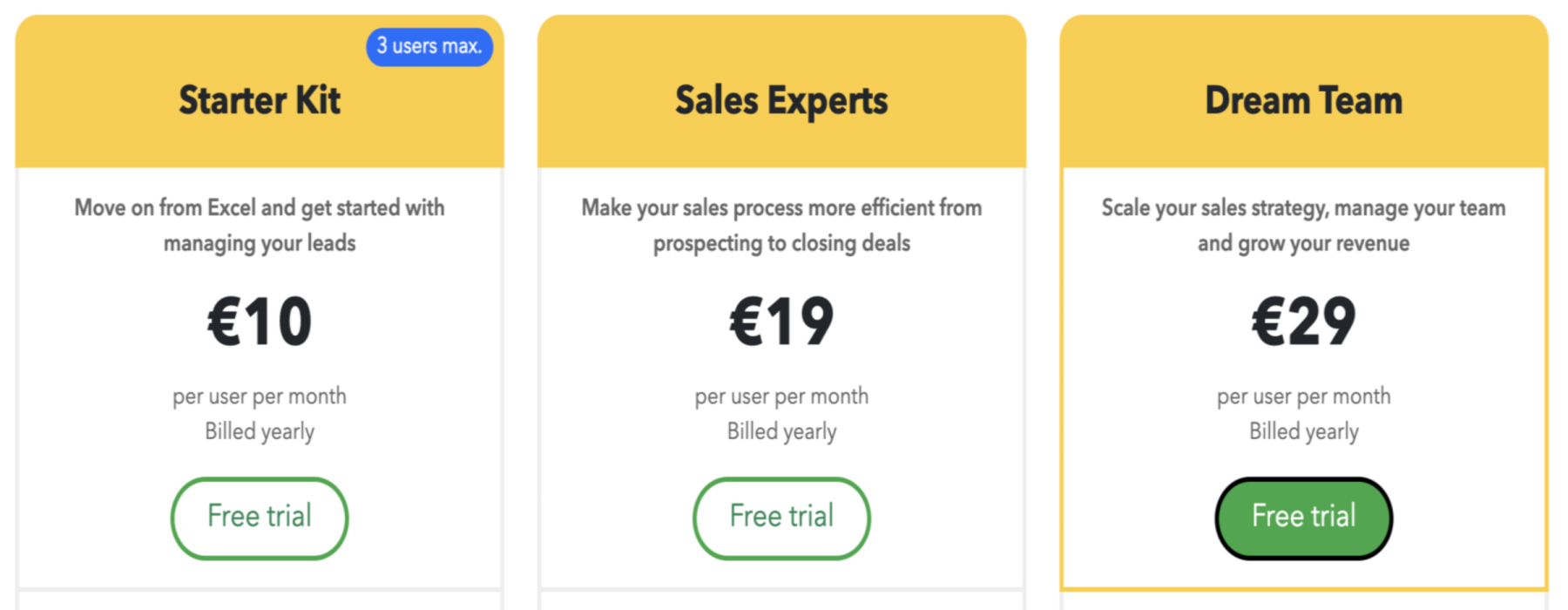 3 users max.

Starter Kit

Move on from Excel and get started with managing your leads

€10

per user per month
Billed yearly

Free trial

Sales Experts

Make your sales process more efficient from prospecting to closing deals

€19

per user per month
Billed yearly

Free trial

Dream Team

Scale your sales strategy, manage your team and grow your revenue

€29

per user per month
Billed yearly

Free trial