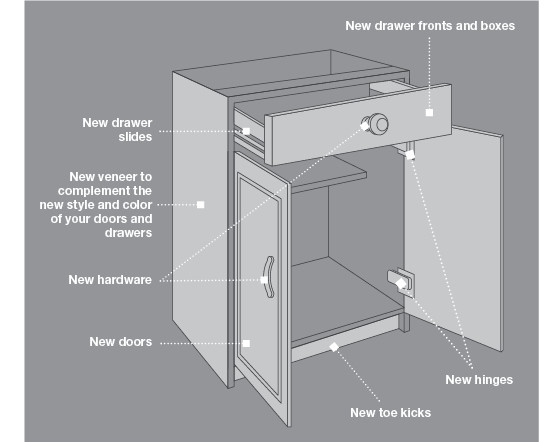 New drawer fronts and boxes

New drawer slides

New veneer to complement the new style and color of your doors and drawers

New hardware

New doors

New hinges

New toe kicks