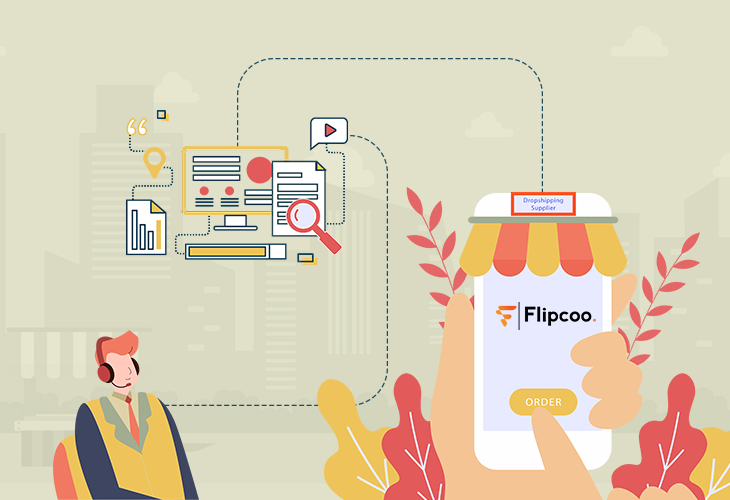 Dropshipping Supplier

Flipcoo.

ORDER