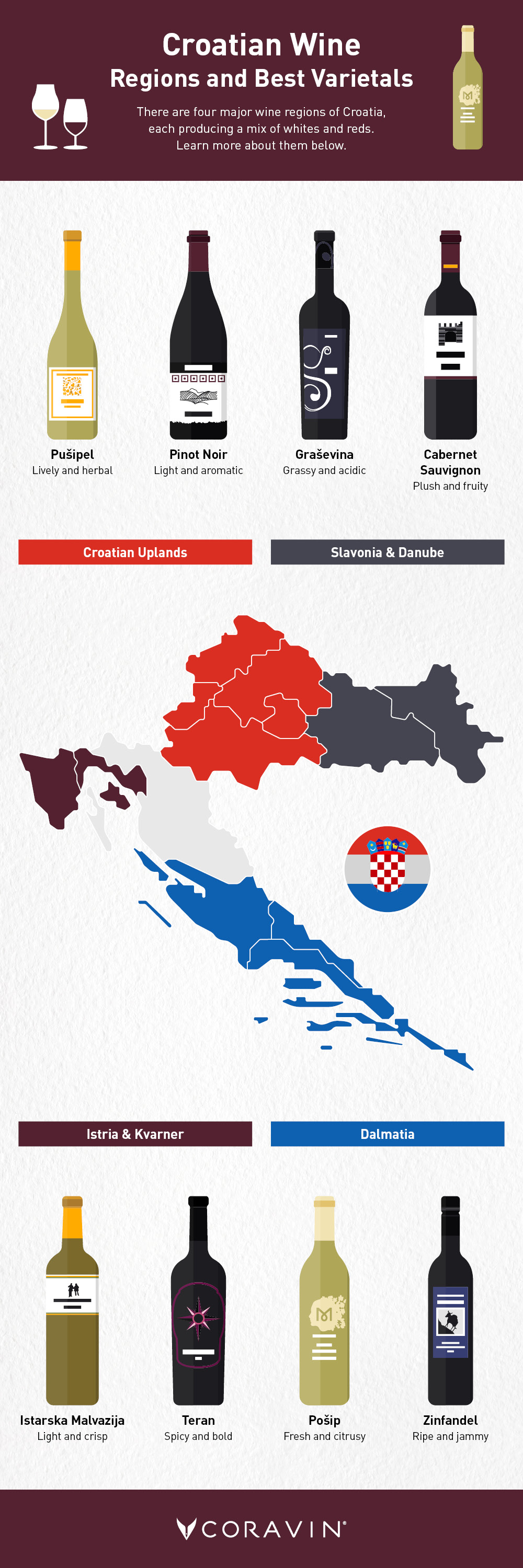 Croatian Wine
Regions and Best Varietals

There are four major wine regions of Croatia, each producing a mix of whites and reds. Learn more about them below.

Pušipel
Lively and herbal

Pinot Noir
Light and aromatic

Graševina
Grassy and acidic

Cabernet Sauvignon
Plush and fruity

Croatian Uplands

Slavonia & Danube

Istria & Kvarner

Dalmatia

Istarska Malvazija
Light and crisp

Teran
Spicy and bold

Pošip
Fresh and citrusy

Zinfandel
Ripe and jammy

CORAVIN