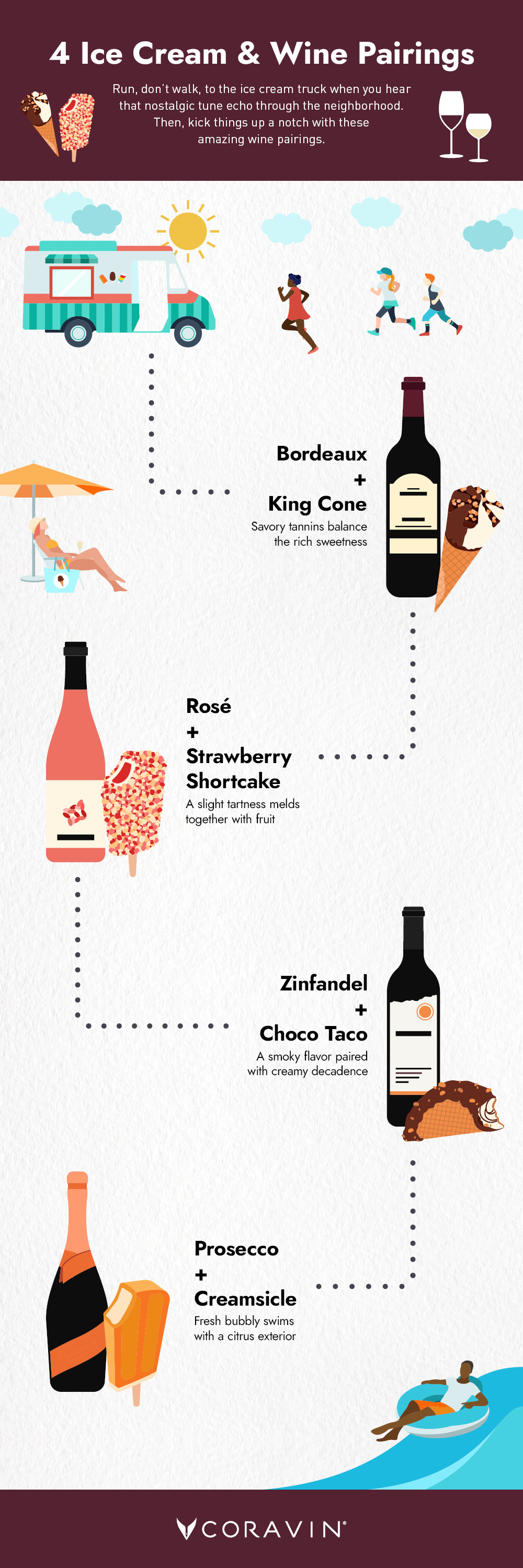 4 Ice Cream & Wine Pairings

Run, don't walk, to the ice cream truck when you hear that nostalgic tune echo through the neighborhood. Then, kick things up a notch with these amazing wine pairings.

Bordeaux
+
King Cone
Savory tannins balance the rich sweetness

Rosé
+
Strawberry Shortcake
A slight tartness melds together with fruit

Zinfandel
+
Choco Taco
A smoky flavor paired with creamy decadence

Prosecco
+
Creamsicle
Fresh bubbly swims with a citrus exterior

CORAVIN