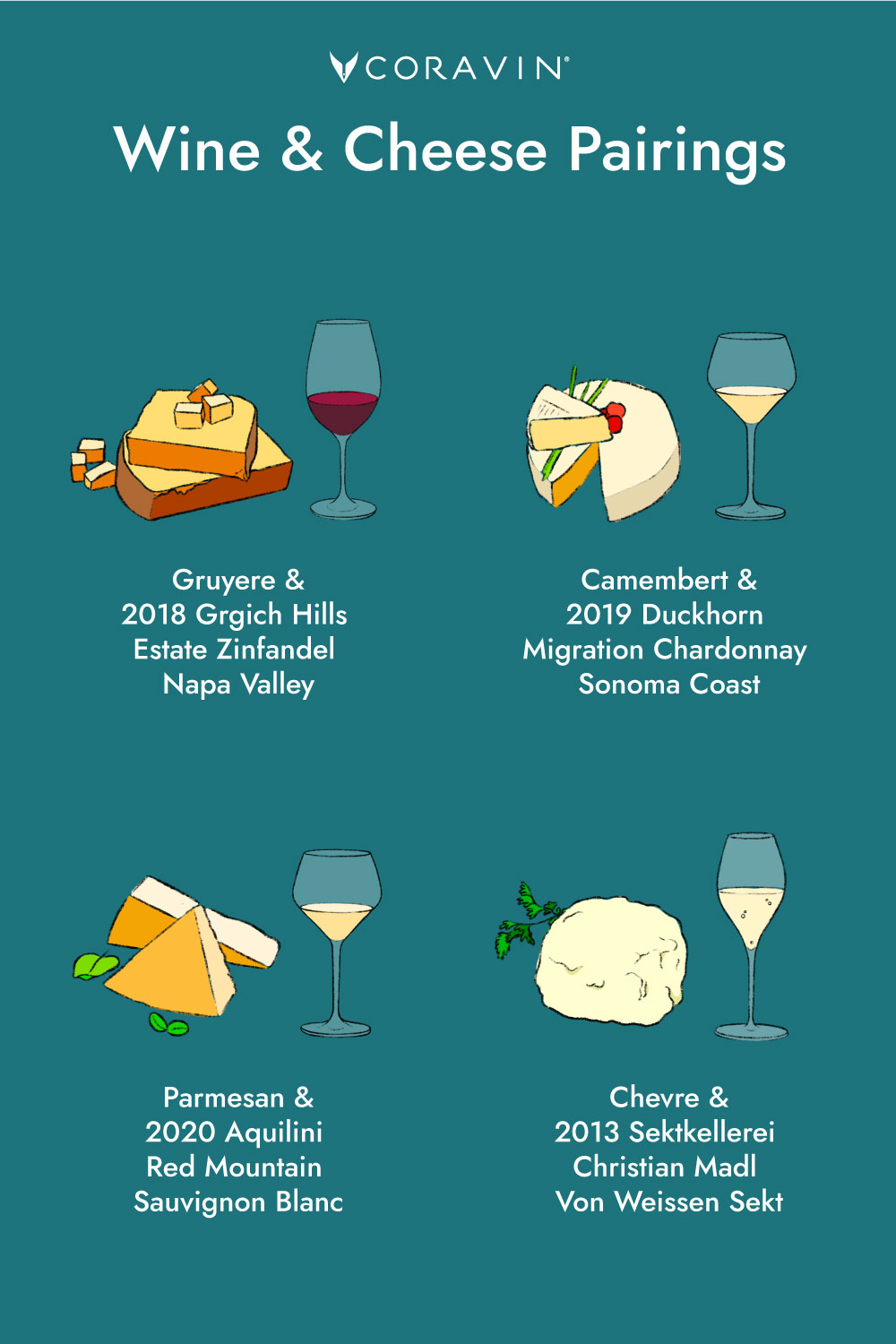 CORAVIN®

Wine & Cheese Pairings

Gruyere & 2018 Grgich Hills Estate Zinfandel Napa Valley

Camembert & 2019 Duckhorn Migration Chardonnay Sonoma Coast

Parmesan & 2020 Aquilini Red Mountain Sauvignon Blanc

Chevre & 2013 Sektkellerei Christian Madl Von Weissen Sekt