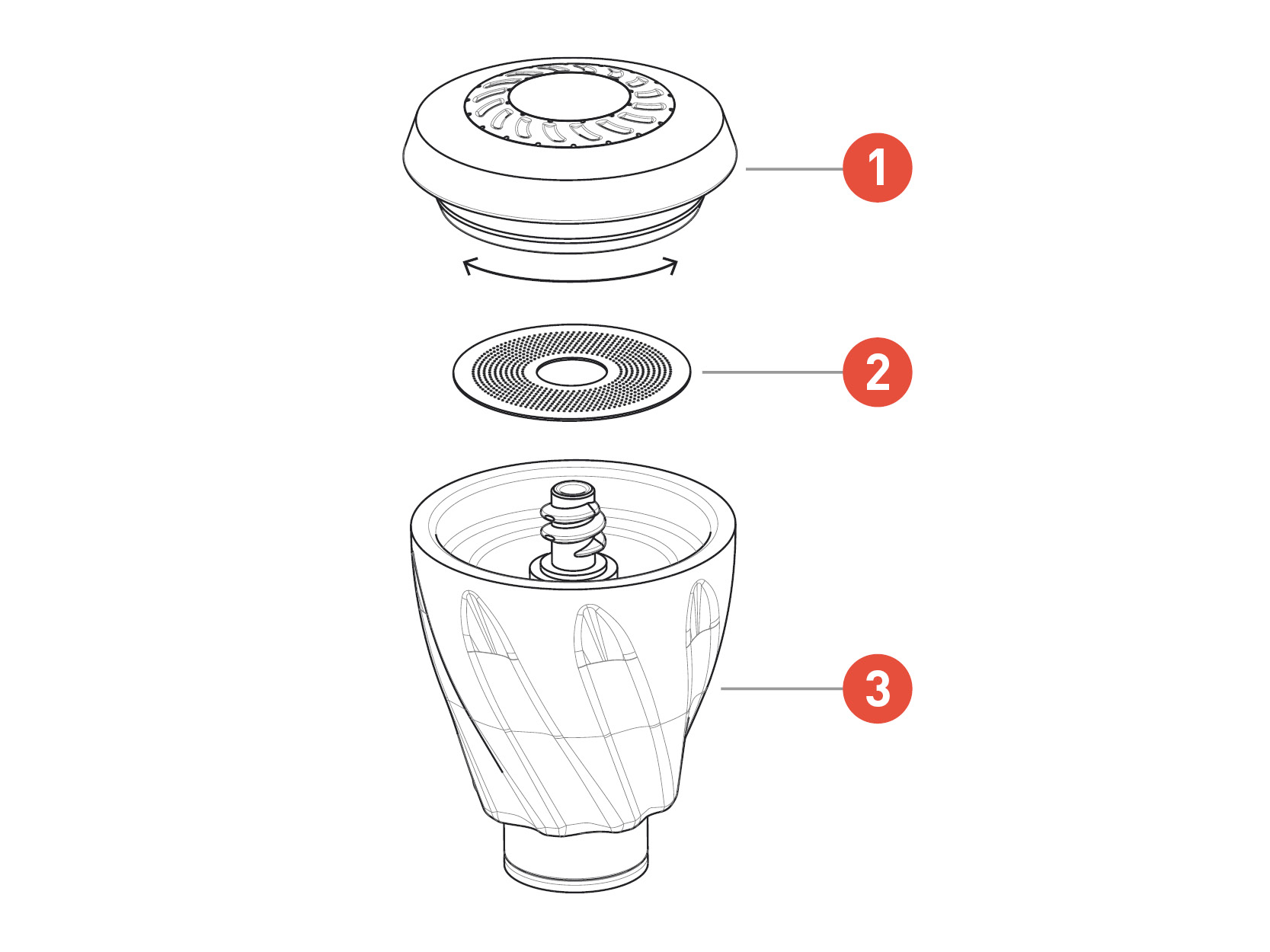 1

2

3