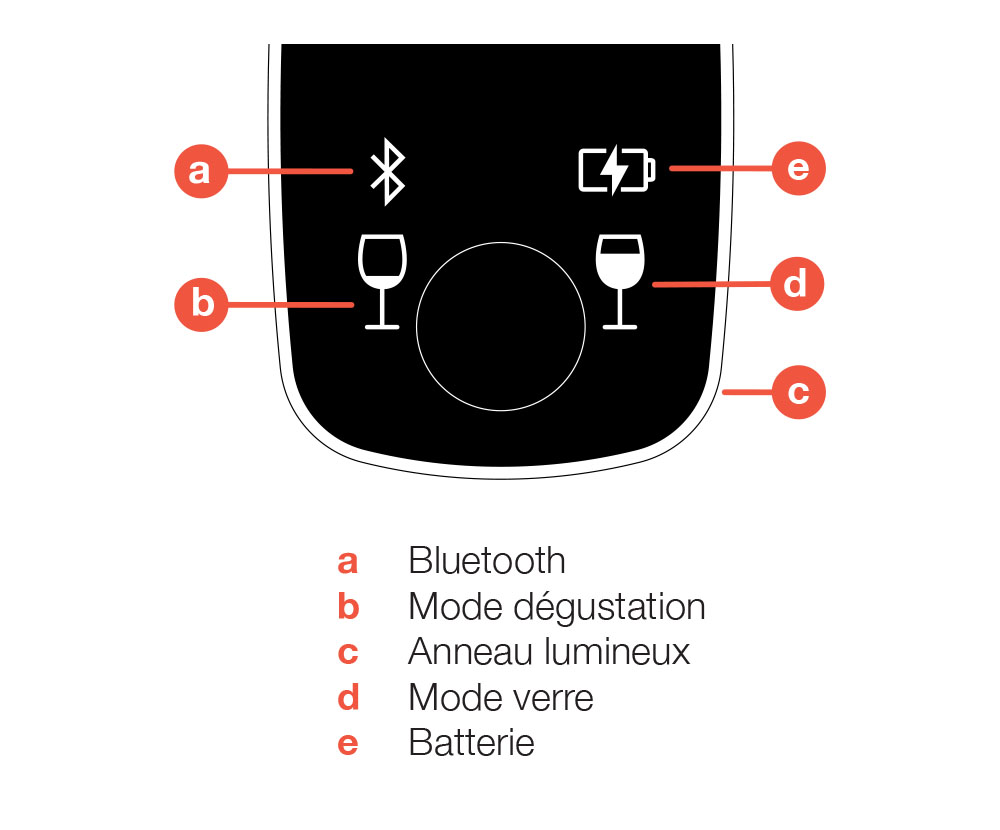 a
e
b
d
c

a Bluetooth
b Mode dégustation
c Anneau lumineux
d Mode verre
e Batterie