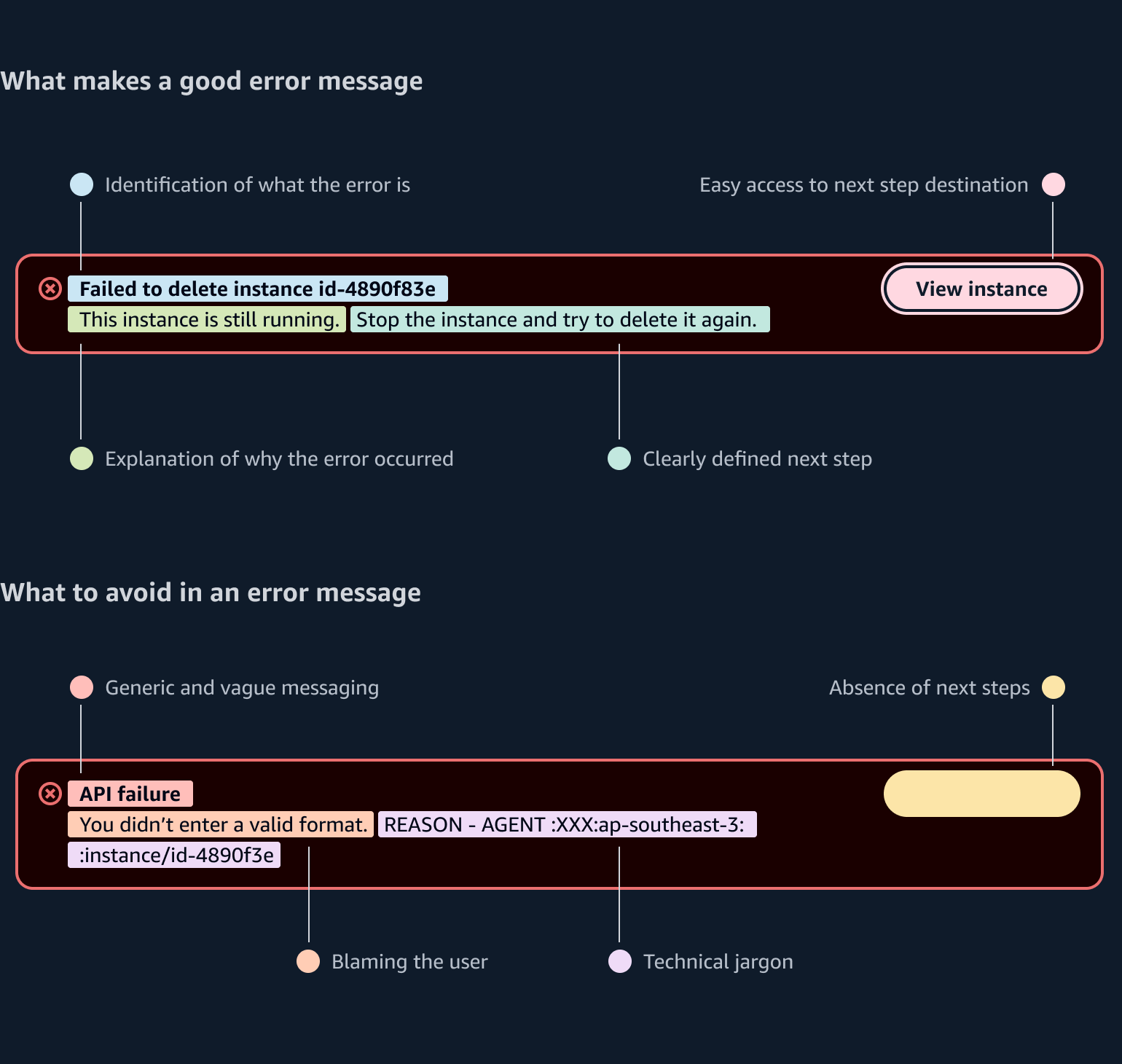 What makes a good error message

Identification of what the error is

Easy access to next step destination

Failed to delete instance id-4890f83e
This instance is still running. Stop the instance and try to delete it again.

View instance

Explanation of why the error occurred

Clearly defined next step

What to avoid in an error message

Generic and vague messaging

Absence of next steps

API failure
You didn't enter a valid format. REASON - AGENT :XXX:ap-southeast-3: :instance/id-4890f3e

Blaming the user

Technical jargon