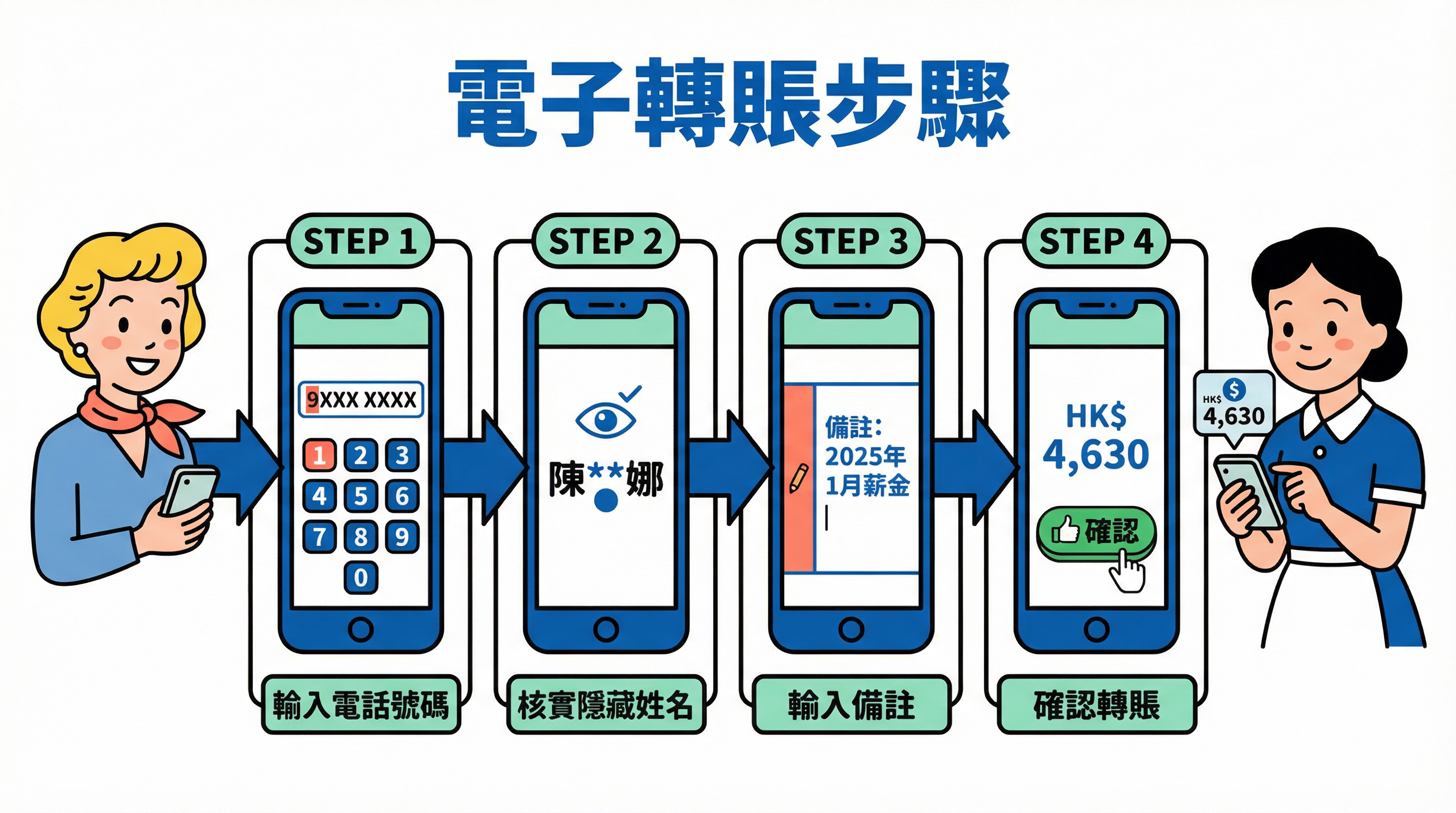 電子轉賬步驟

STEP 1

9XXX XXXX

1 2 3
4 5 6
7 8 9
0

輸入電話號碼

STEP 2

陳**娜

核實隱藏姓名

STEP 3

備註:
2025年
1月薪金

輸入備註

STEP 4

HK$
4,630

確認

確認轉賬

HK$
4,630