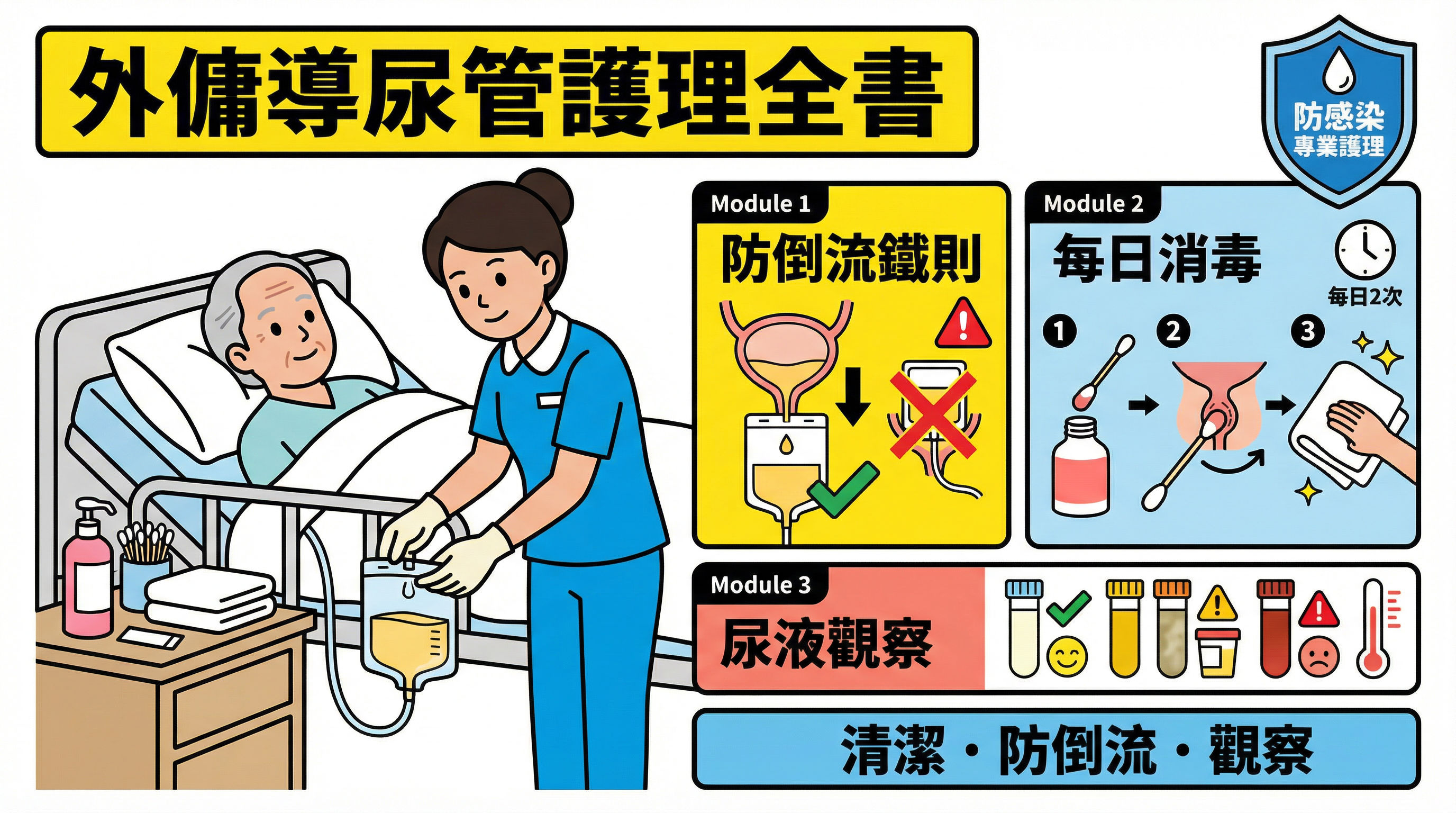 外傭導尿管護理全書

防感染
專業護理

Module 1
防倒流鐵則

Module 2
每日消毒
每日2次
1
2
3

Module 3
尿液觀察

清潔・防倒流・觀察