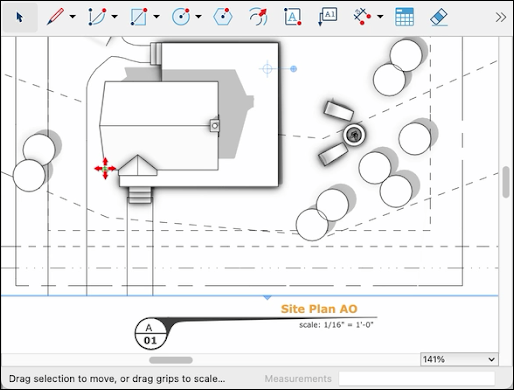 A1

Site Plan AO
scale: 1/16" = 1'-0"

A
01

141%

Drag selection to move, or drag grips to scale...
Measurements