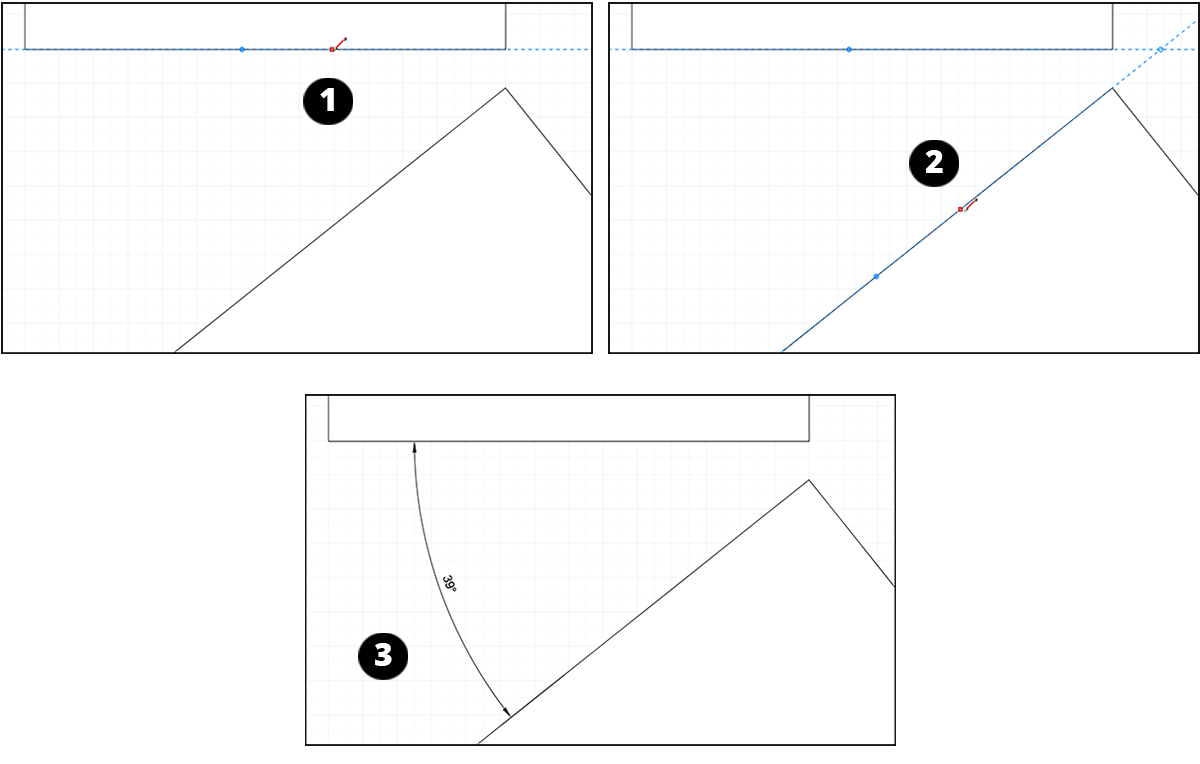 1

2

39°

3