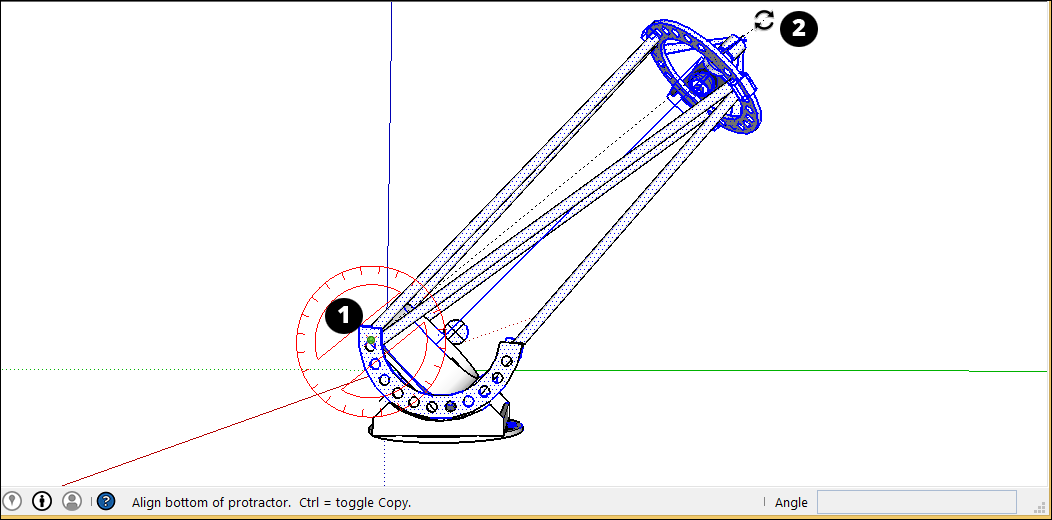 2

1

Align bottom of protractor. Ctrl = toggle Copy.

Angle