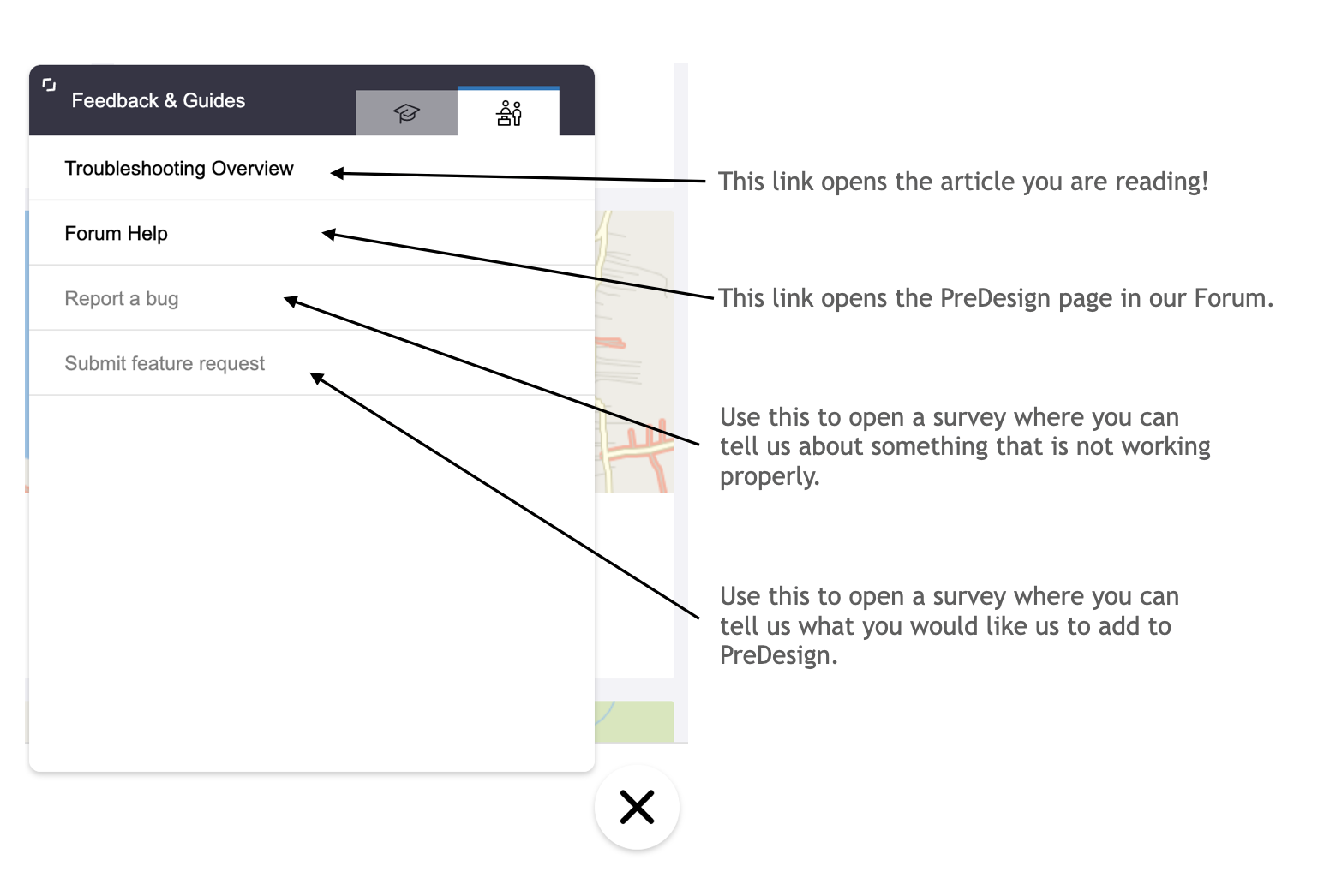 Feedback & Guides

Troubleshooting Overview

Forum Help

Report a bug

Submit feature request

This link opens the article you are reading!

This link opens the PreDesign page in our Forum.

Use this to open a survey where you can tell us about something that is not working properly.

Use this to open a survey where you can tell us what you would like us to add to PreDesign.