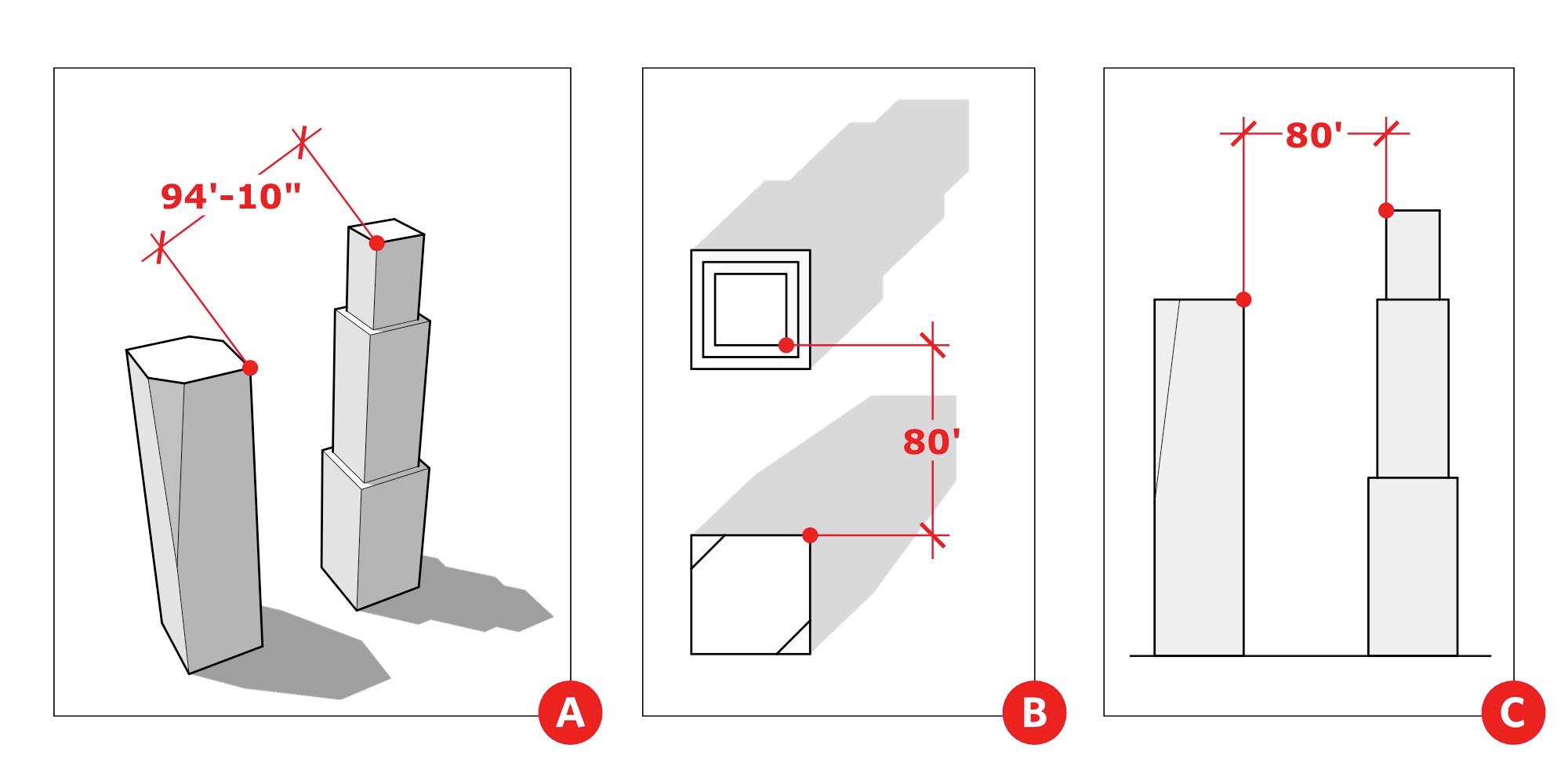 94'-10"

A

80'

B

80'

C