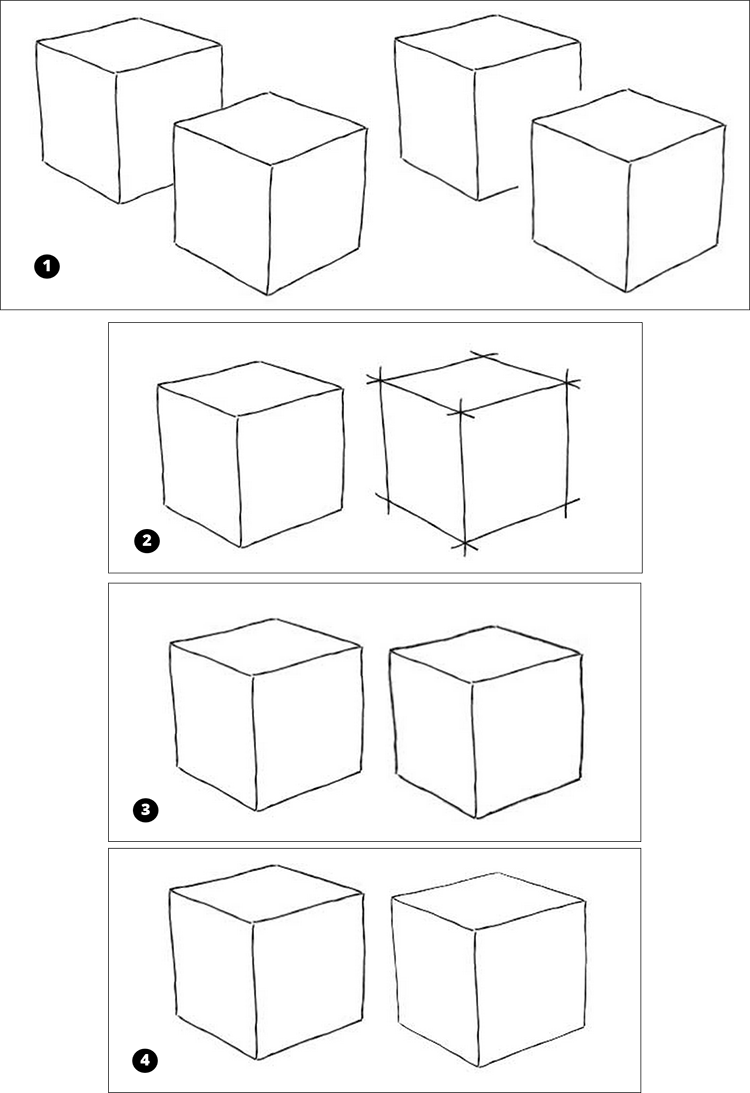 1

2

3

4