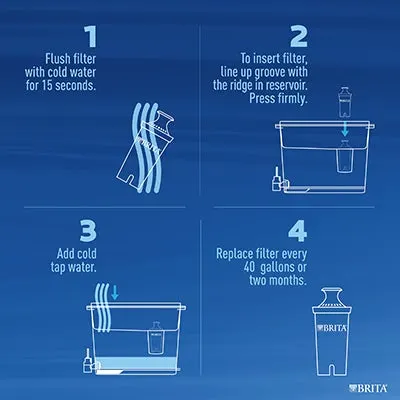 1
Flush filter with cold water for 15 seconds.

BRITA

2
To insert filter, line up groove with the ridge in reservoir. Press firmly.

3
Add cold tap water.

4
Replace filter every 40 gallons or two months.

BRITA

BRITA