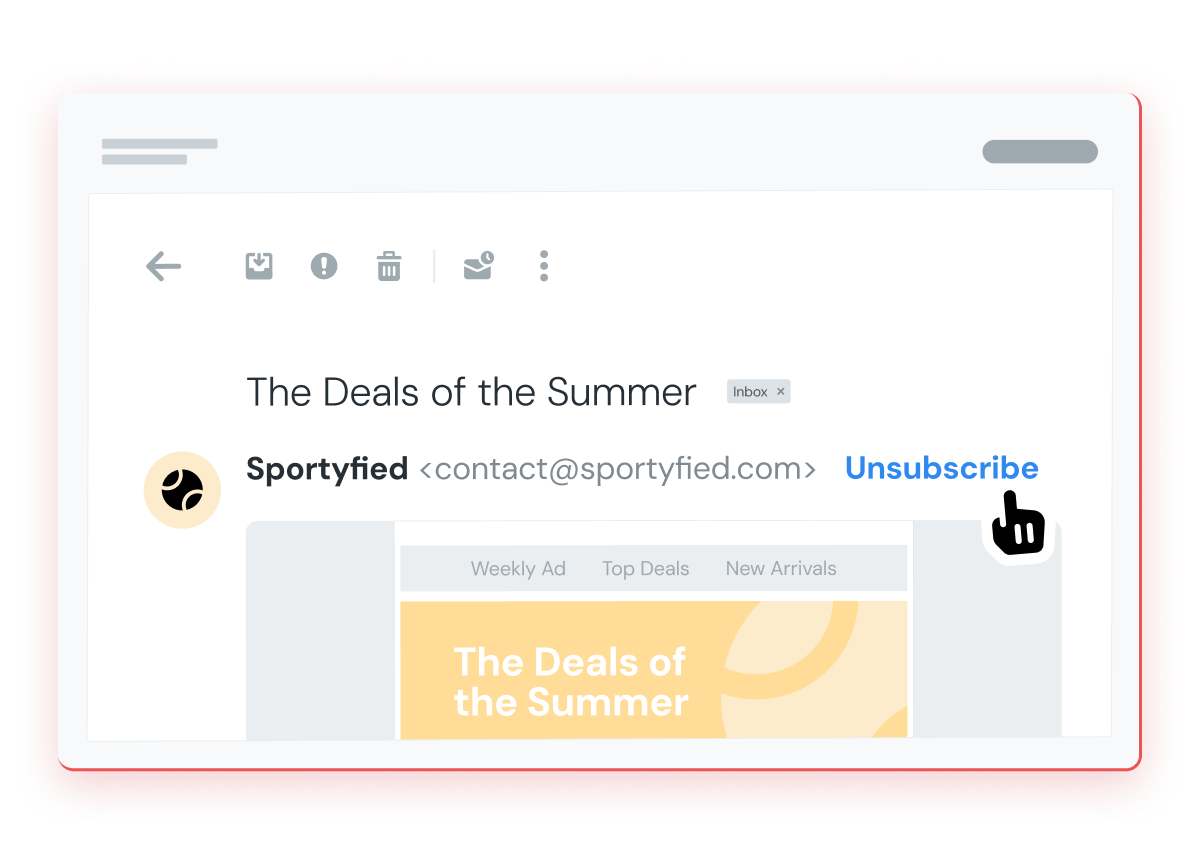 The Deals of the Summer Inbox ×

Sportyfied <contact@sportyfied.com> Unsubscribe

Weekly Ad Top Deals New Arrivals

The Deals of the Summer