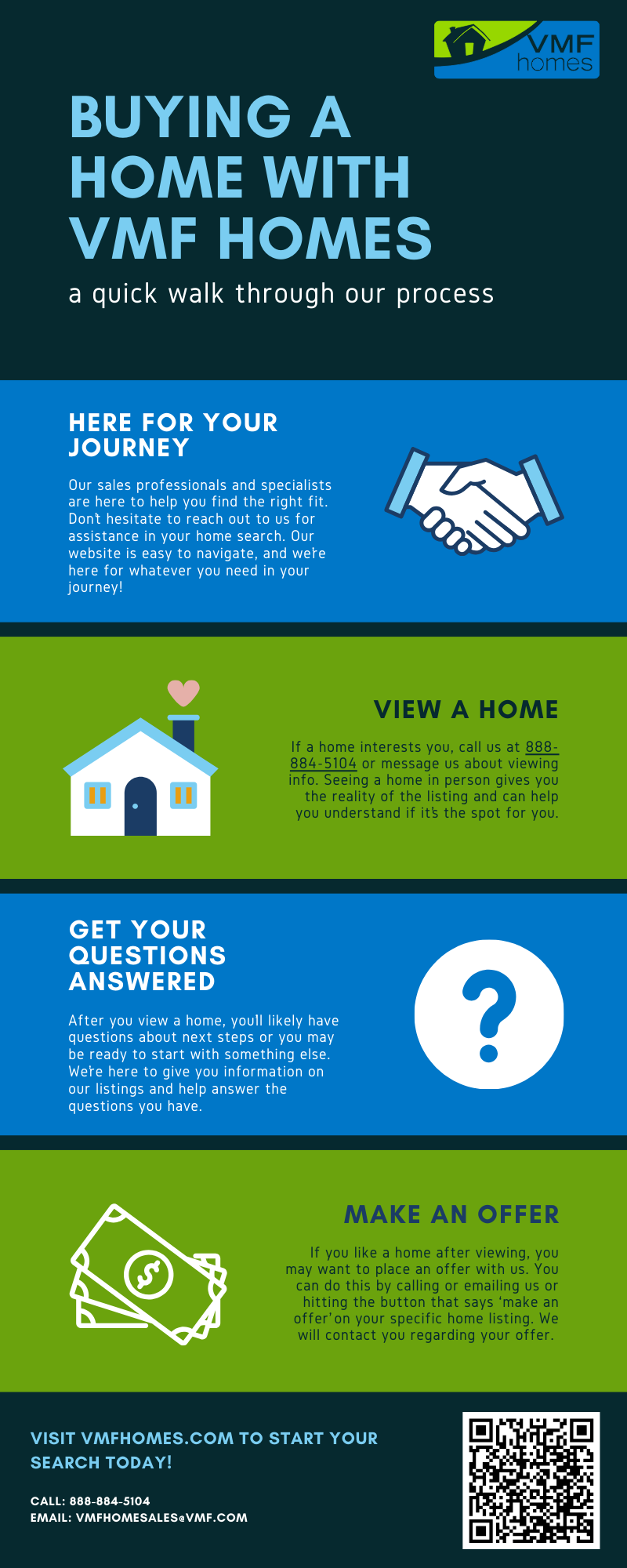 VMF homes

BUYING A HOME WITH VMF HOMES

a quick walk through our process

HERE FOR YOUR JOURNEY

Our sales professionals and specialists are here to help you find the right fit. Don't hesitate to reach out to us for assistance in your home search. Our website is easy to navigate, and we're here for whatever you need in your journey!

VIEW A HOME

If a home interests you, call us at 888-884-5104 or message us about viewing info. Seeing a home in person gives you the reality of the listing and can help you understand if it's the spot for you.

GET YOUR QUESTIONS ANSWERED

After you view a home, you'll likely have questions about next steps or you may be ready to start with something else. We're here to give you information on our listings and help answer the questions you have.

MAKE AN OFFER

If you like a home after viewing, you may want to place an offer with us. You can do this by calling or emailing us or hitting the button that says 'make an offer' on your specific home listing. We will contact you regarding your offer.

VISIT VMFHOMES.COM TO START YOUR SEARCH TODAY!

CALL: 888-884-5104
EMAIL: VMFHOMESALES@VMF.COM