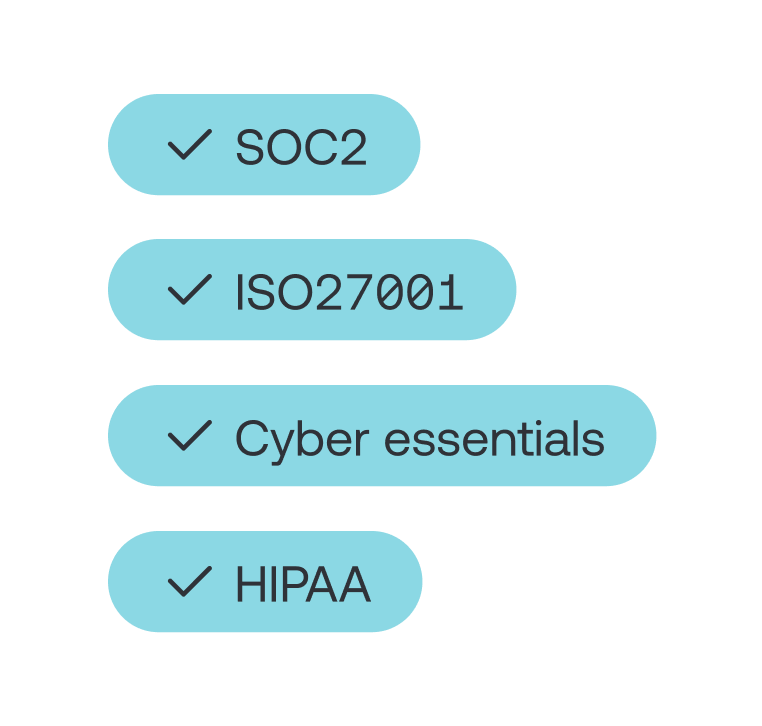 ✓ SOC2

✓ ISO27001

✓ Cyber essentials

✓ HIPAA