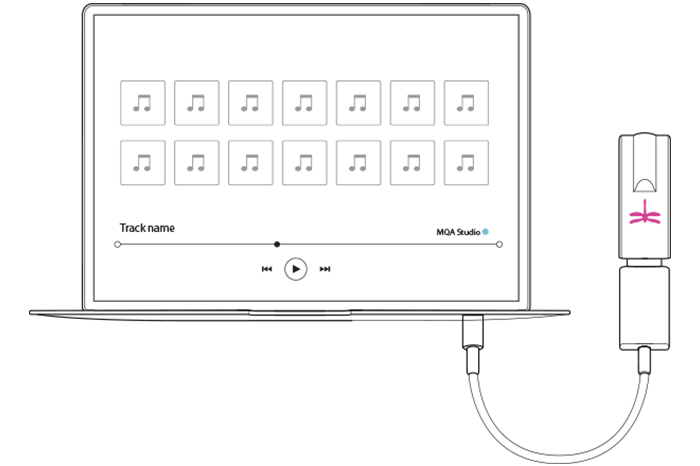 Track name

MQA Studio