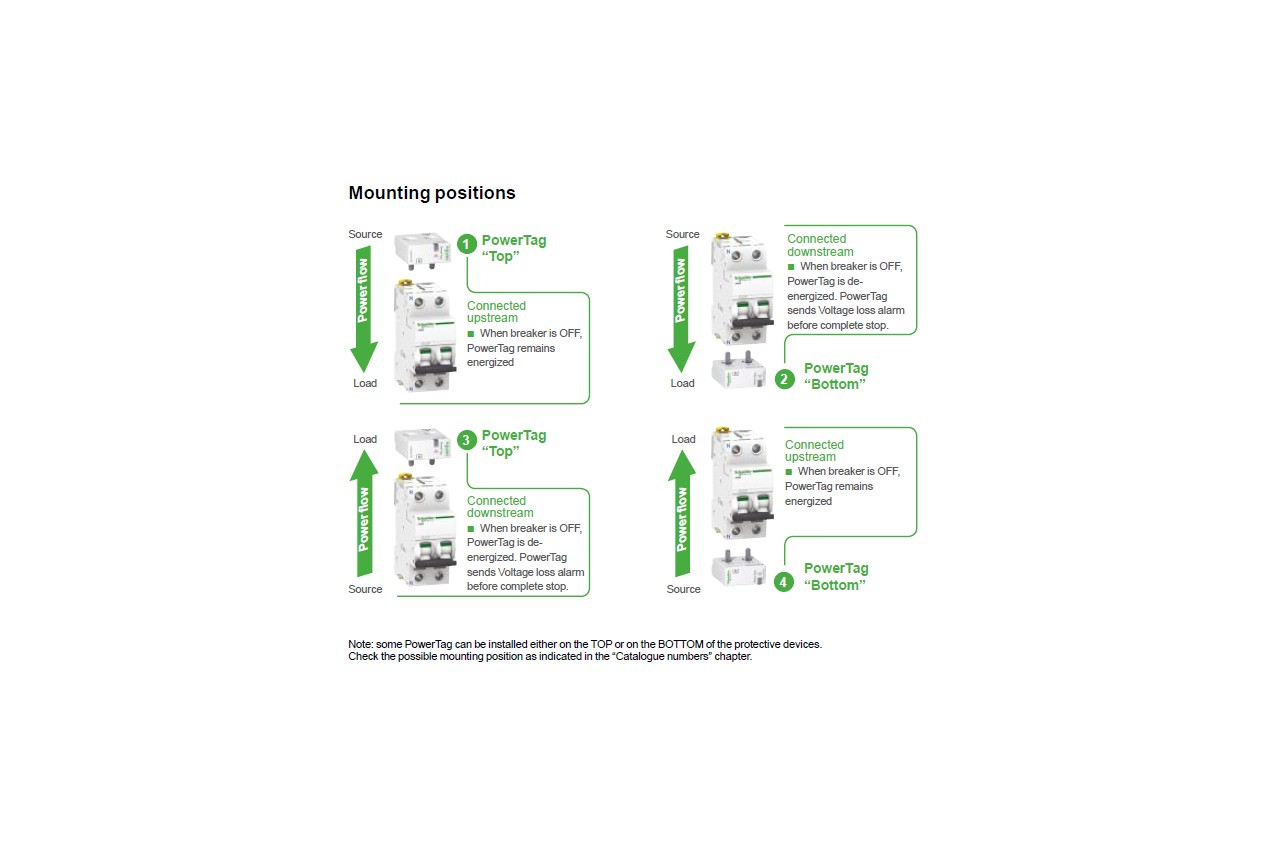 Mounting positions

Source
Power flow
Load
1 PowerTag "Top"
Connected upstream
■ When breaker is OFF, PowerTag remains energized

Source
Power flow
Load
Connected downstream
■ When breaker is OFF, PowerTag is de-energized. PowerTag sends Voltage loss alarm before complete stop.
2 PowerTag "Bottom"

Load
Power flow
Source
3 PowerTag "Top"
Connected downstream
■ When breaker is OFF, PowerTag is de-energized. PowerTag sends Voltage loss alarm before complete stop.

Load
Power flow
Source
Connected upstream
■ When breaker is OFF, PowerTag remains energized
4 PowerTag "Bottom"

Note: some PowerTag can be installed either on the TOP or on the BOTTOM of the protective devices. Check the possible mounting position as indicated in the "Catalogue numbers" chapter.