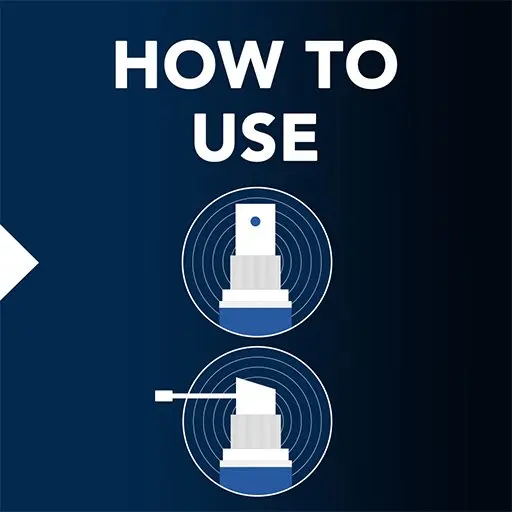 HOW TO USE