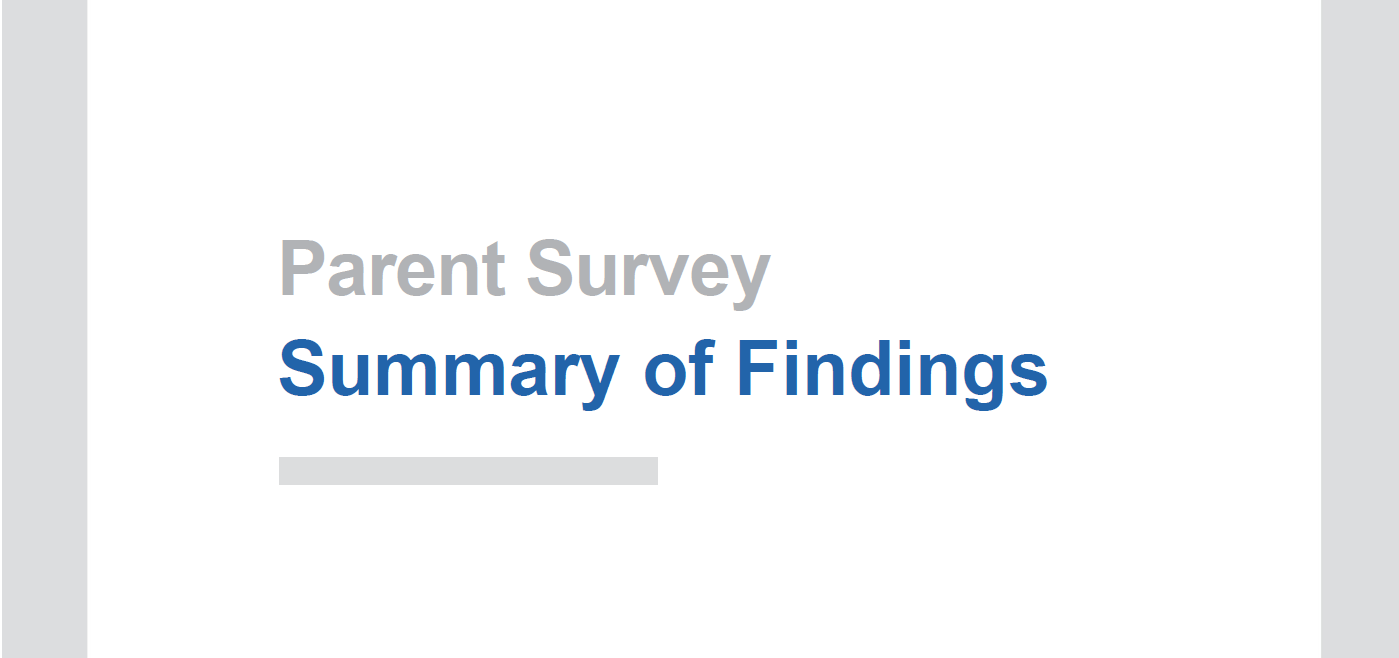 Parent Survey

Summary of Findings