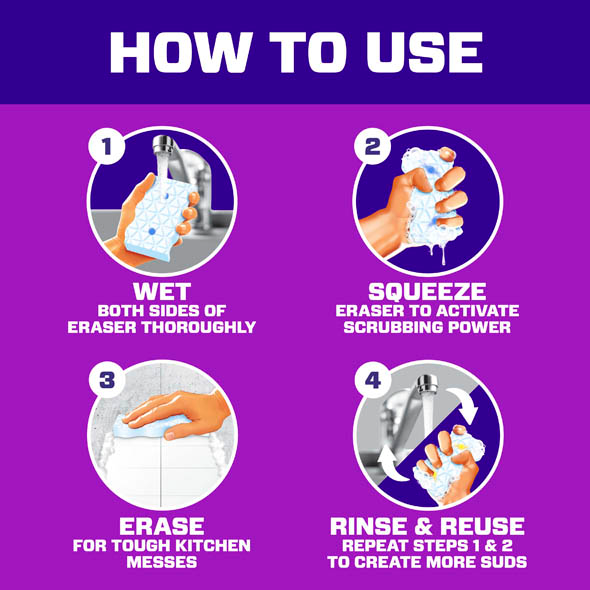 HOW TO USE

1

WET
BOTH SIDES OF ERASER THOROUGHLY

2

SQUEEZE
ERASER TO ACTIVATE SCRUBBING POWER

3

ERASE
FOR TOUGH KITCHEN MESSES

4

RINSE & REUSE
REPEAT STEPS 1 & 2 TO CREATE MORE SUDS