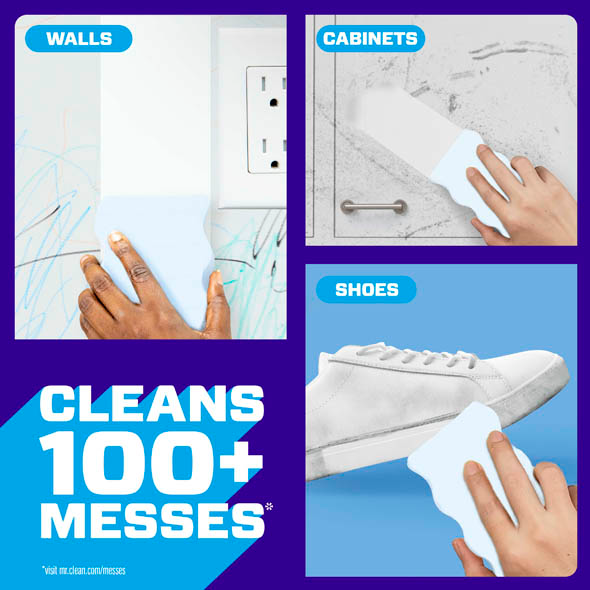 WALLS

CABINETS

SHOES

CLEANS 100+ MESSES*

*visit mr.clean.com/messes