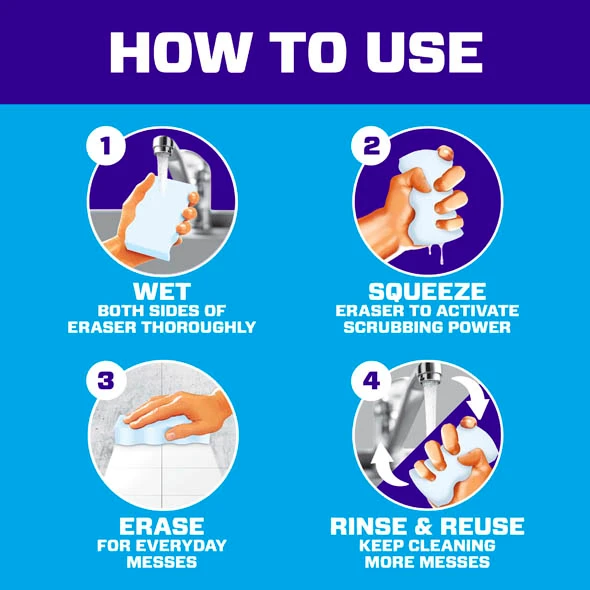 HOW TO USE

1

WET
BOTH SIDES OF ERASER THOROUGHLY

2

SQUEEZE
ERASER TO ACTIVATE SCRUBBING POWER

3

ERASE
FOR EVERYDAY MESSES

4

RINSE & REUSE
KEEP CLEANING MORE MESSES