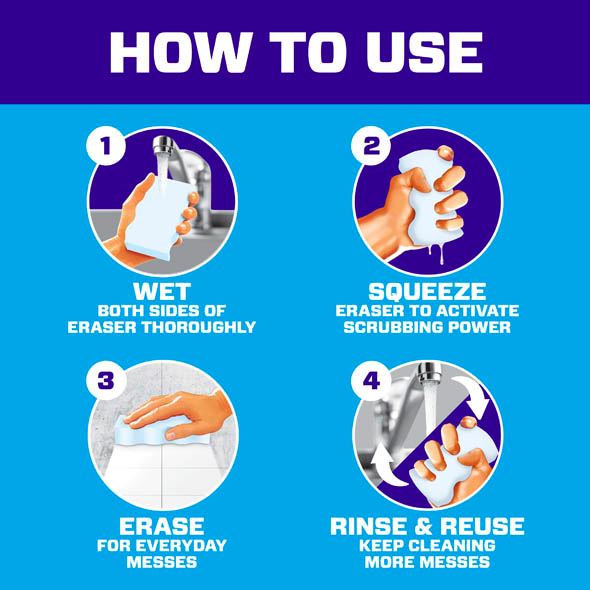 HOW TO USE

1

WET
BOTH SIDES OF ERASER THOROUGHLY

2

SQUEEZE
ERASER TO ACTIVATE SCRUBBING POWER

3

ERASE
FOR EVERYDAY MESSES

4

RINSE & REUSE
KEEP CLEANING MORE MESSES