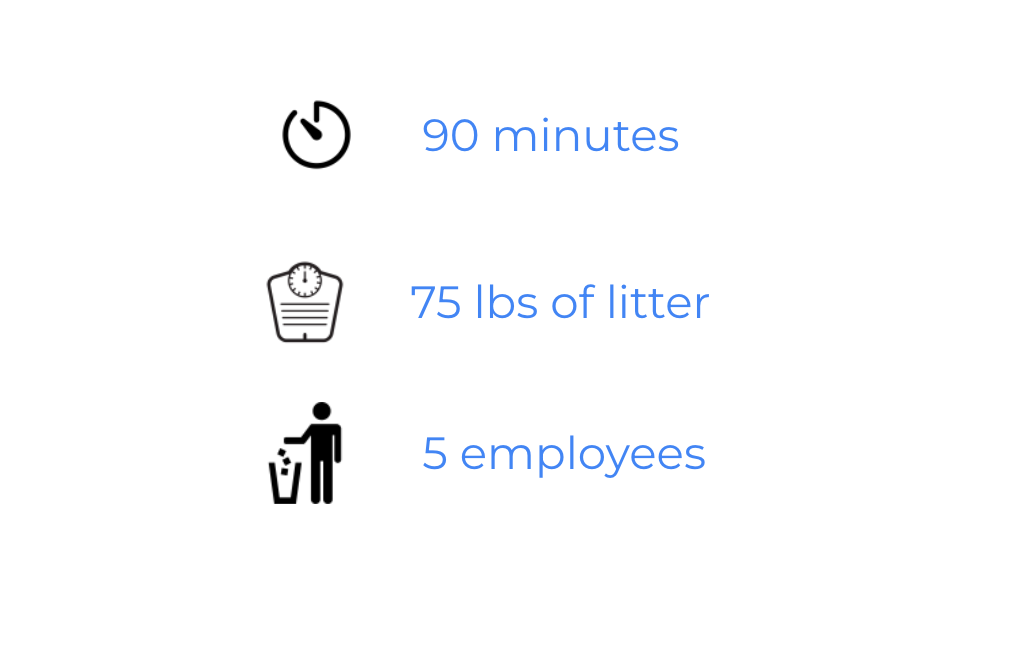 90 minutes

75 lbs of litter

5 employees