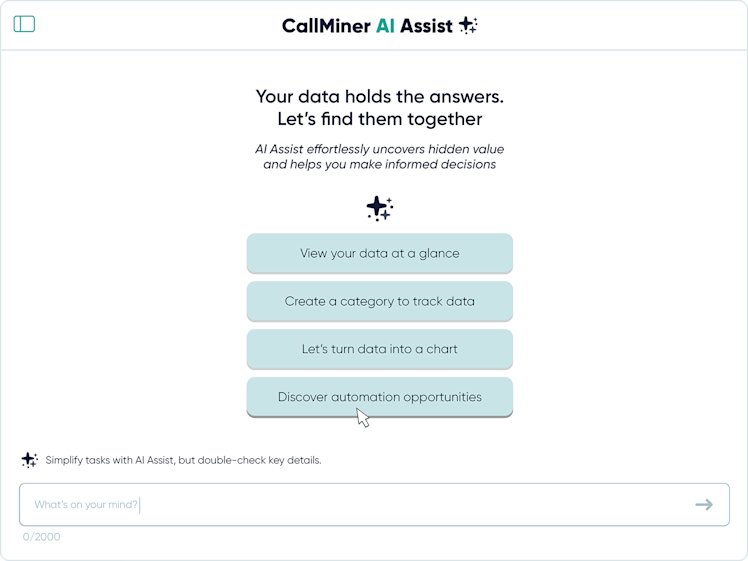 CallMiner AI Assist

Your data holds the answers. Let's find them together

AI Assist effortlessly uncovers hidden value and helps you make informed decisions

View your data at a glance

Create a category to track data

Let's turn data into a chart

Discover automation opportunities

Simplify tasks with AI Assist, but double-check key details.

What's on your mind?

0/2000