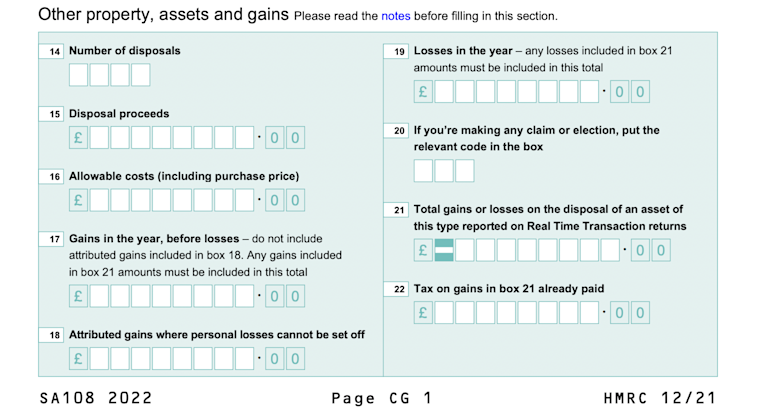 Other property, assets and gains Please read the notes before filling in this section.

14 Number of disposals

15 Disposal proceeds

£ · 0 0

16 Allowable costs (including purchase price)

£ · 0 0

17 Gains in the year, before losses – do not include attributed gains included in box 18. Any gains included in box 21 amounts must be included in this total

£ · 0 0

18 Attributed gains where personal losses cannot be set off

£ · 0 0

19 Losses in the year – any losses included in box 21 amounts must be included in this total

£ · 0 0

20 If you're making any claim or election, put the relevant code in the box

21 Total gains or losses on the disposal of an asset of this type reported on Real Time Transaction returns

£ · 0 0

22 Tax on gains in box 21 already paid

£ · 0 0

SA108 2022 Page CG 1 HMRC 12/21