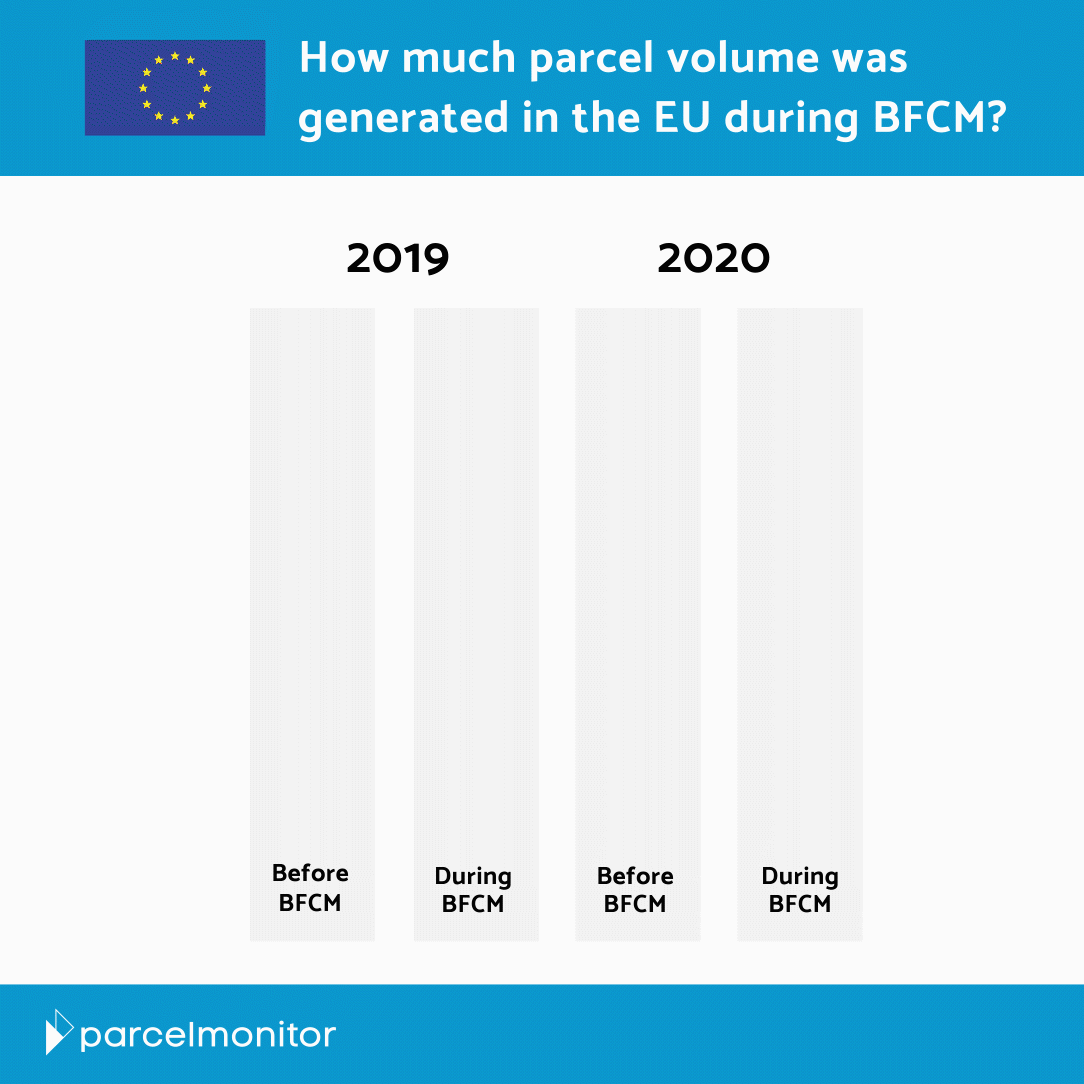 How much parcel volume was generated in the EU during BFCM?

2019

2020

Before BFCM

During BFCM

Before BFCM

During BFCM

parcelmonitor