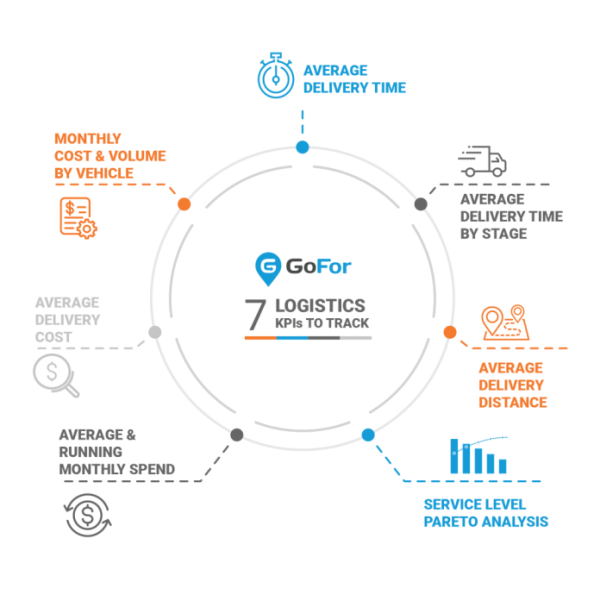 AVERAGE DELIVERY TIME

MONTHLY COST & VOLUME BY VEHICLE

AVERAGE DELIVERY TIME BY STAGE

GoFor

7 LOGISTICS KPIs TO TRACK

AVERAGE DELIVERY COST

AVERAGE DELIVERY DISTANCE

AVERAGE & RUNNING MONTHLY SPEND

SERVICE LEVEL PARETO ANALYSIS