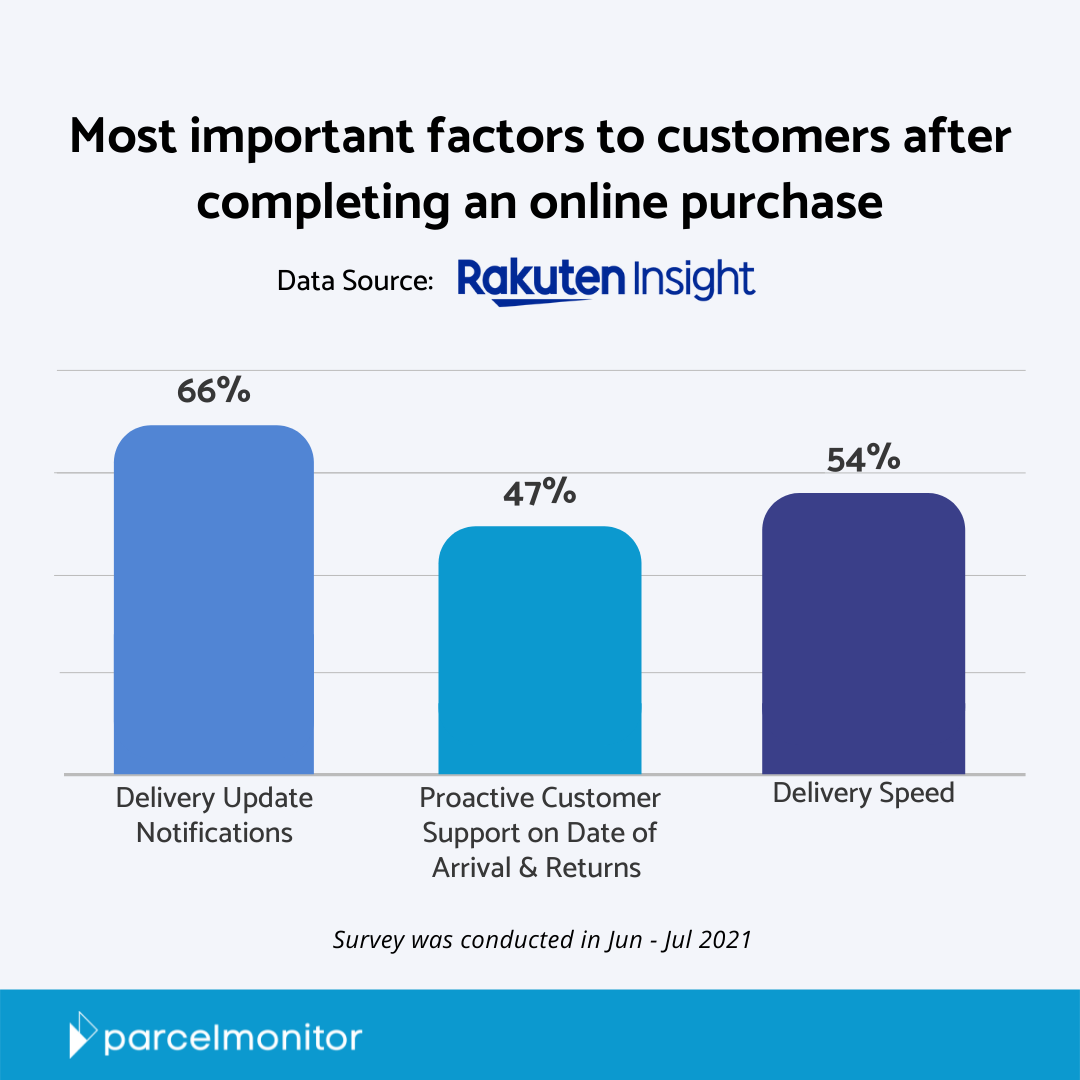 Most important factors to customers after completing an online purchase

Data Source: Rakuten Insight

66%

47%

54%

Delivery Update Notifications

Proactive Customer Support on Date of Arrival & Returns

Delivery Speed

Survey was conducted in Jun - Jul 2021

parcelmonitor