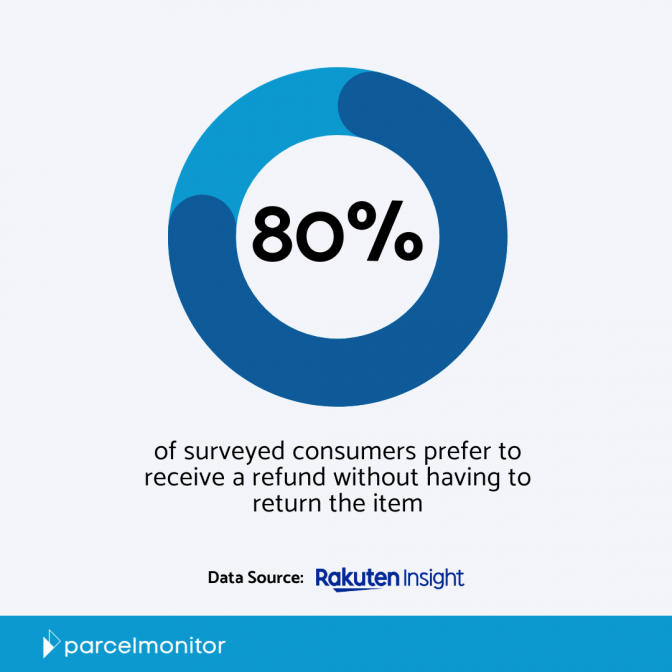 80%

of surveyed consumers prefer to receive a refund without having to return the item

Data Source: Rakuten Insight

parcelmonitor